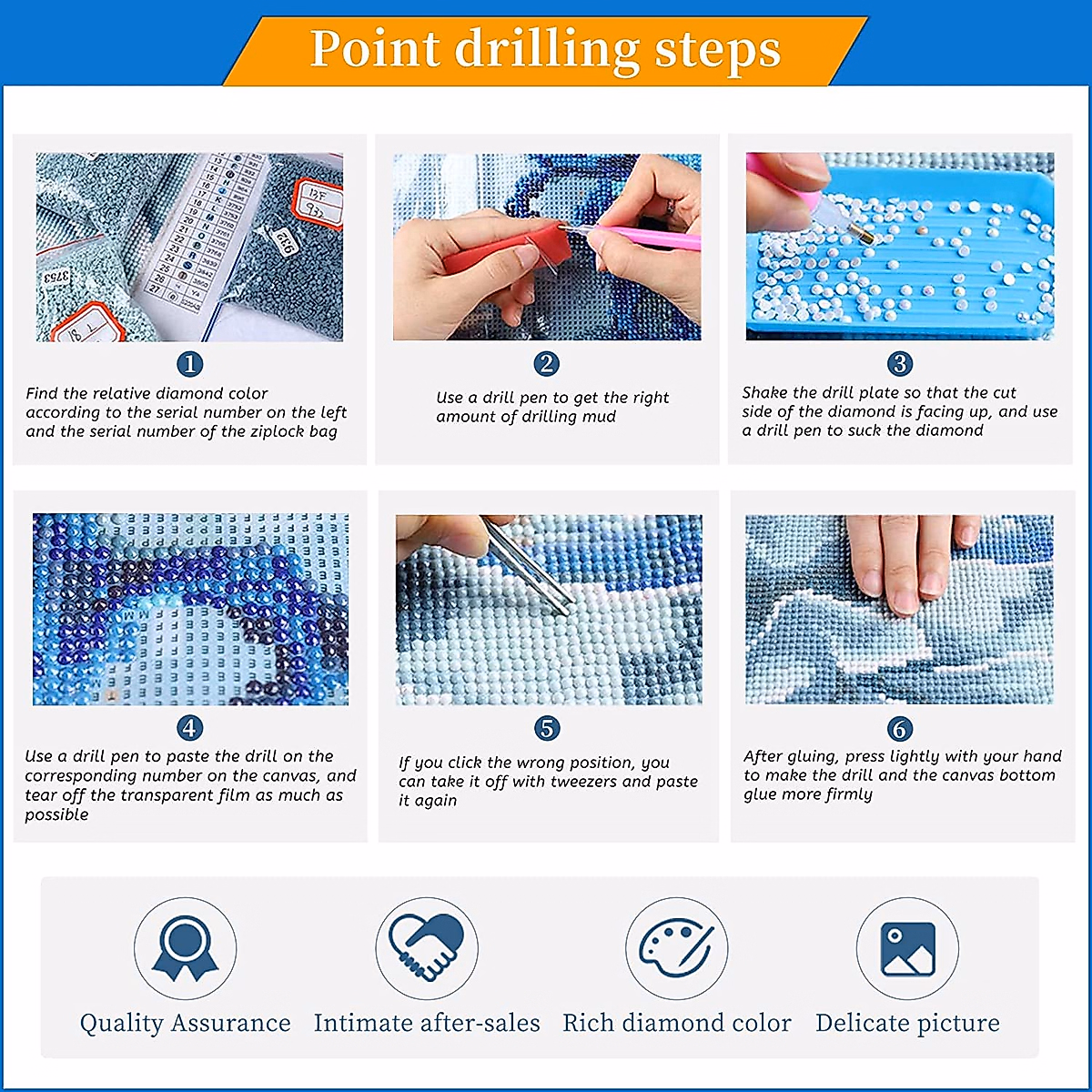 Point drilling steps

1
Find the relative diamond color according to the serial number on the left and the serial number of the ziplock bag

2
Use a drill pen to get the right amount of drilling mud

3
Shake the drill plate so that the cut side of the diamond is facing up, and use a drill pen to suck the diamond

4
Use a drill pen to paste the drill on the corresponding number on the canvas, and tear off the transparent film as much as possible

5
If you click the wrong position, you can take it off with tweezers and paste it again

6
After gluing, press lightly with your hand to make the drill and the canvas bottom glue more firmly

Quality Assurance
Intimate after-sales
Rich diamond color
Delicate picture