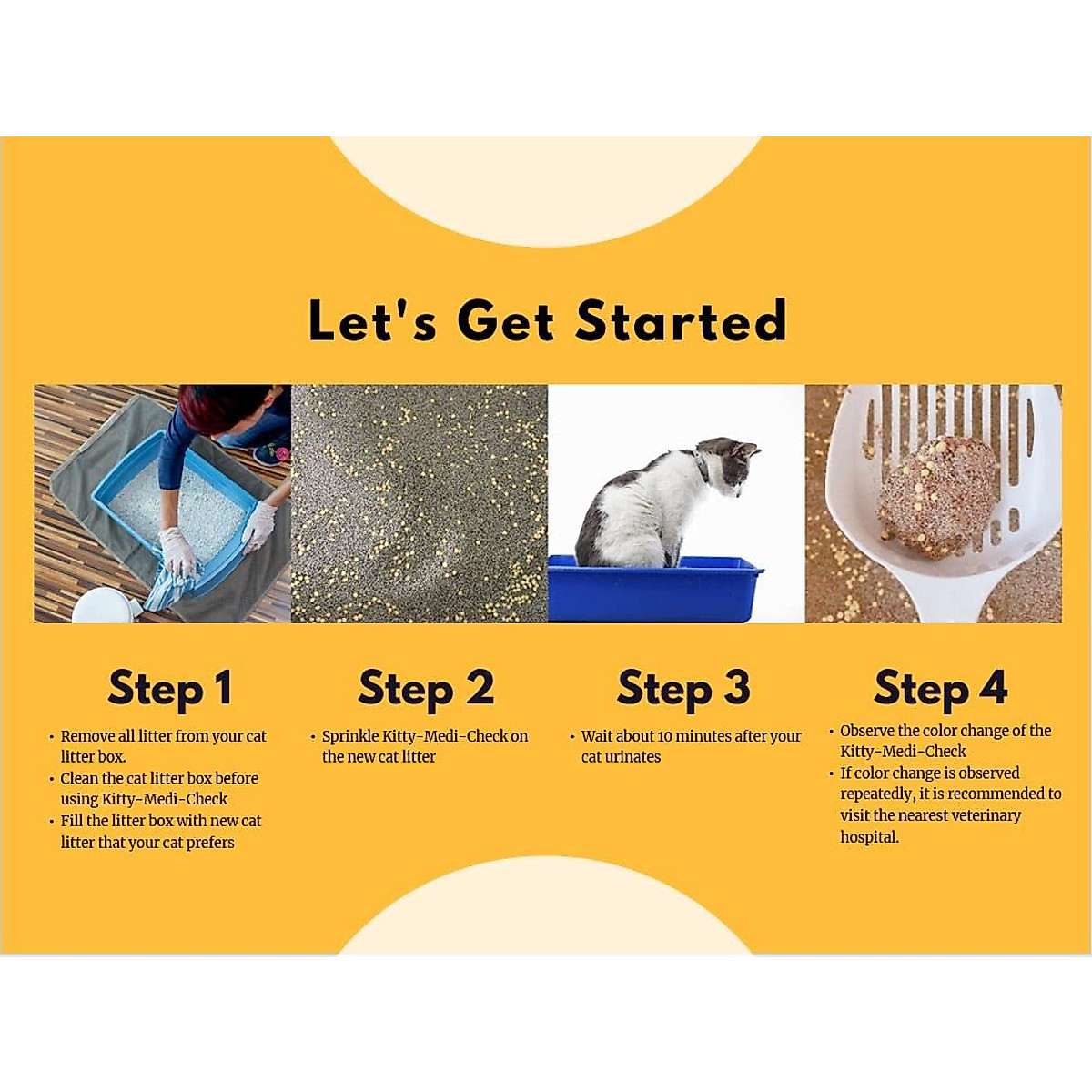 Let's Get Started

Step 1

• Remove all litter from your cat litter box.
• Clean the cat litter box before using Kitty-Medi-Check
• Fill the litter box with new cat litter that your cat prefers

Step 2

• Sprinkle Kitty-Medi-Check on the new cat litter

Step 3

• Wait about 10 minutes after your cat urinates

Step 4

• Observe the color change of the Kitty-Medi-Check
• If color change is observed repeatedly, it is recommended to visit the nearest veterinary hospital.