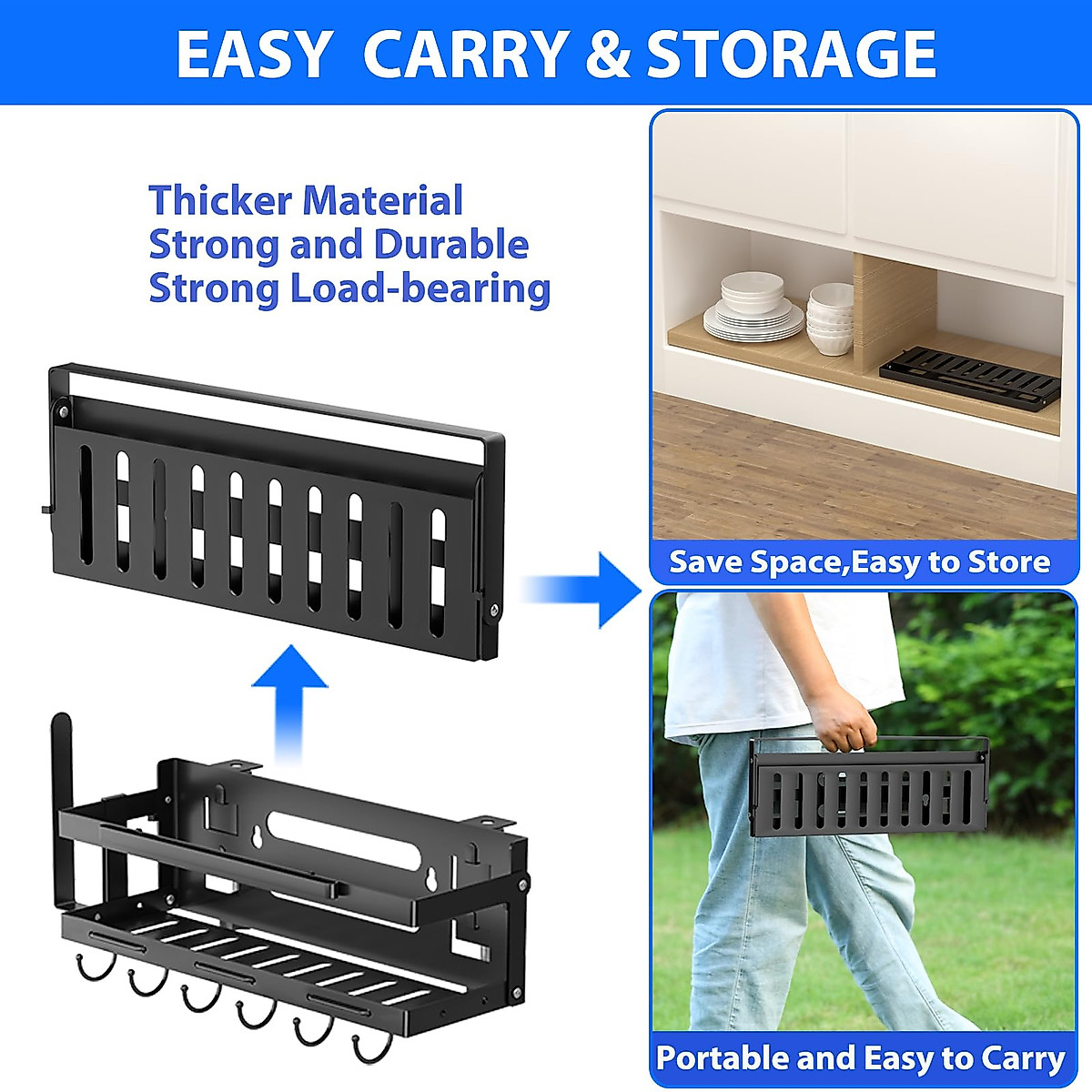 EASY CARRY & STORAGE

Thicker Material
Strong and Durable
Strong Load-bearing

Save Space,Easy to Store

Portable and Easy to Carry