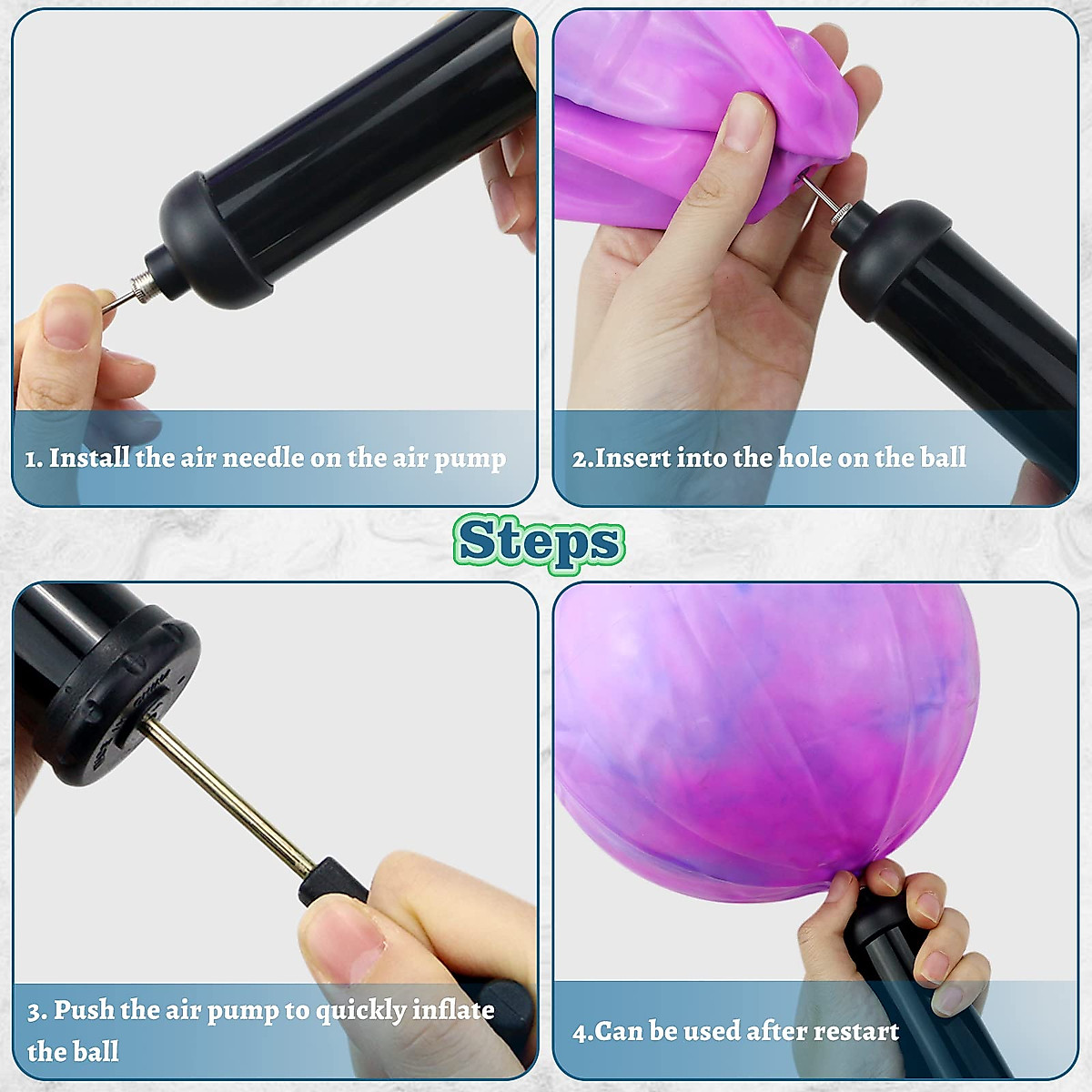 1. Install the air needle on the air pump

2.Insert into the hole on the ball

Steps

3. Push the air pump to quickly inflate the ball

4.Can be used after restart