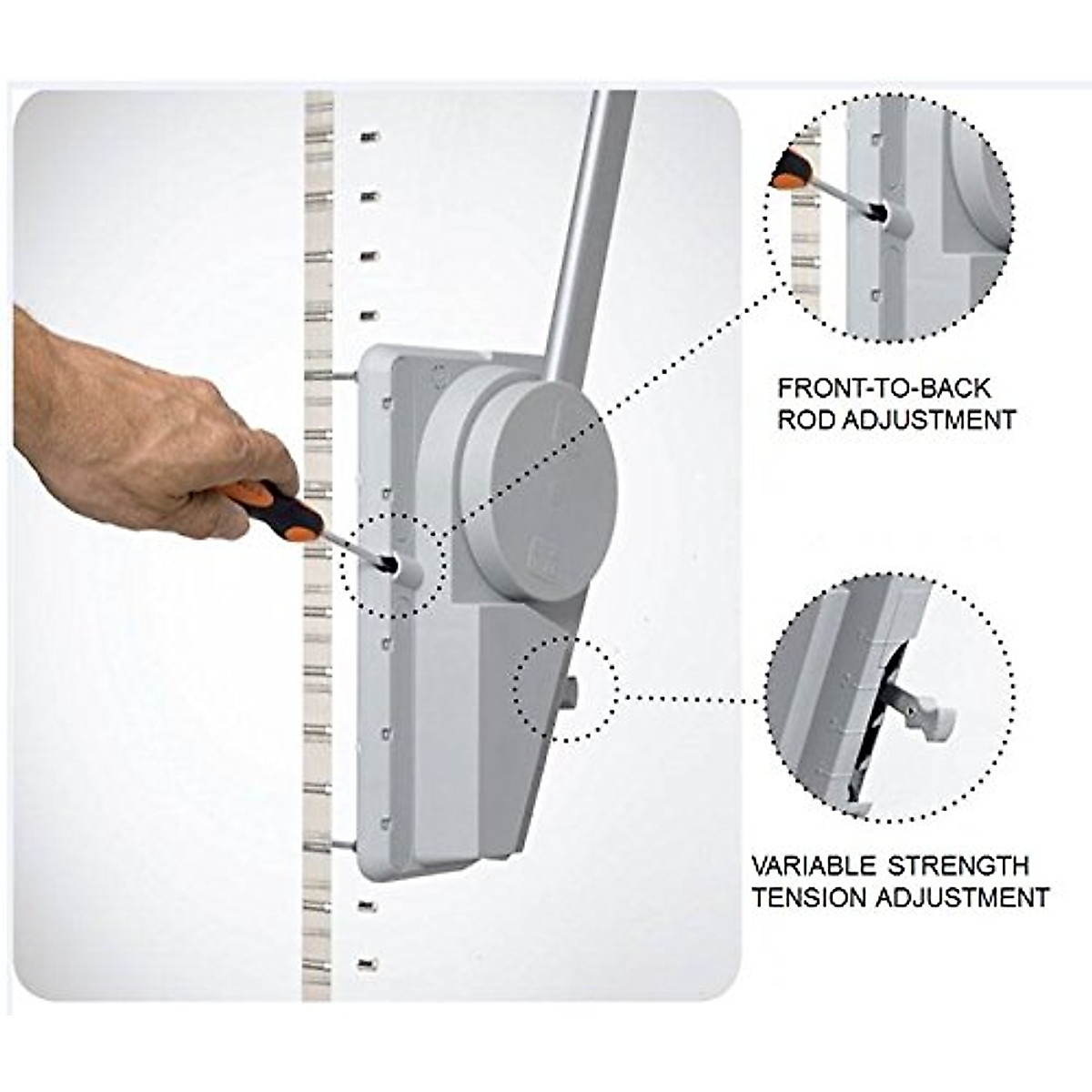 FRONT-TO-BACK ROD ADJUSTMENT

VARIABLE STRENGTH TENSION ADJUSTMENT