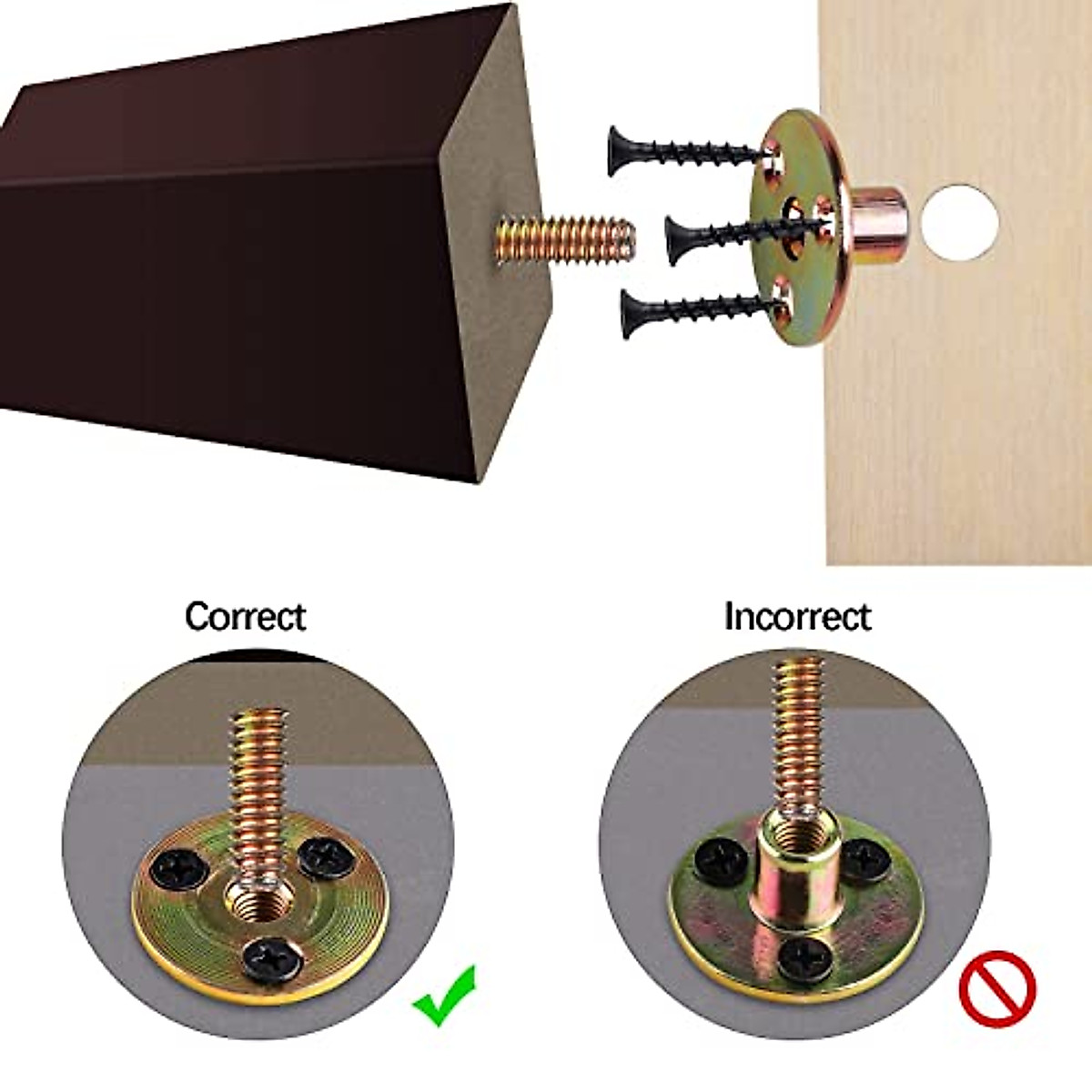 Correct

Incorrect