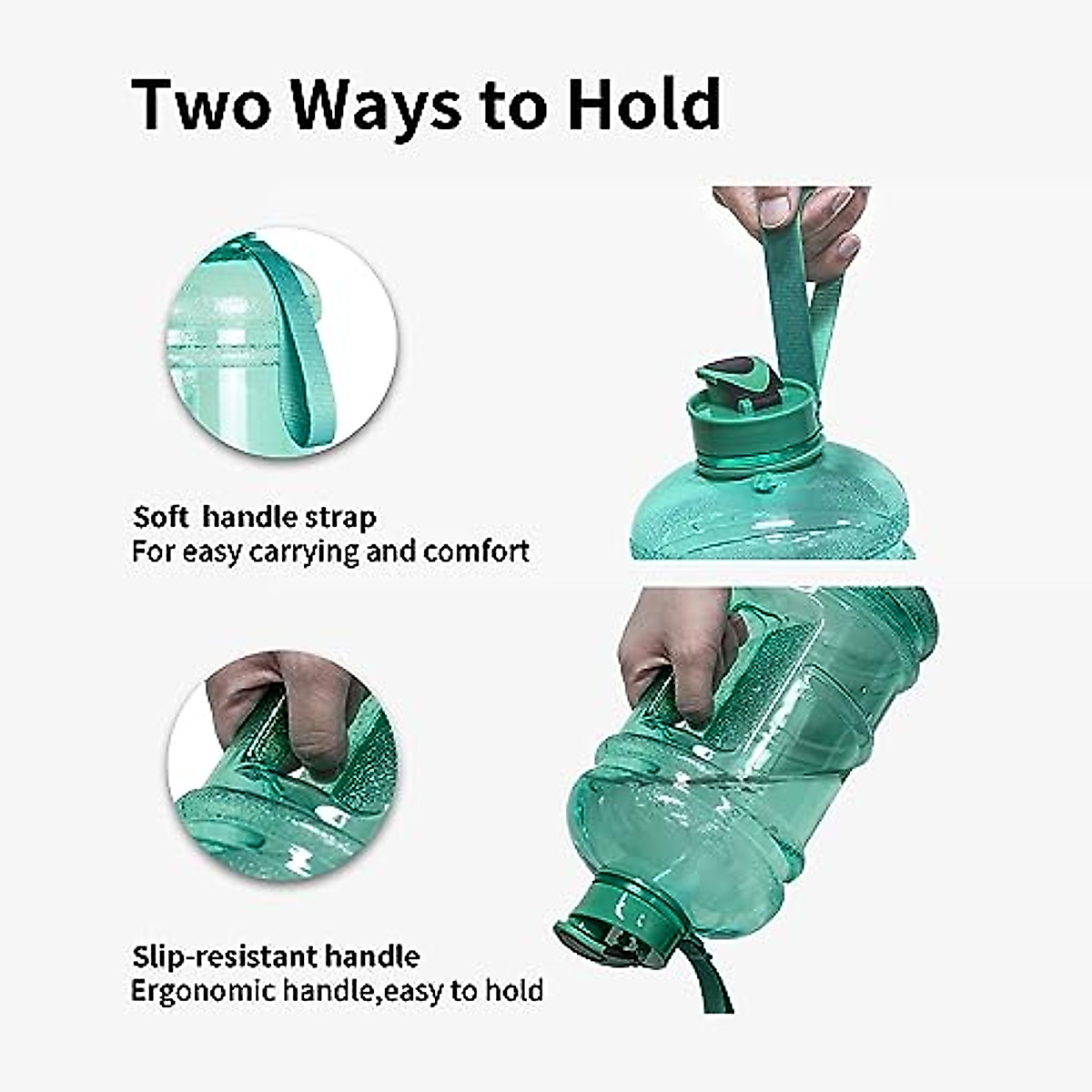 Two Ways to Hold

Soft handle strap
For easy carrying and comfort

Slip-resistant handle
Ergonomic handle,easy to hold