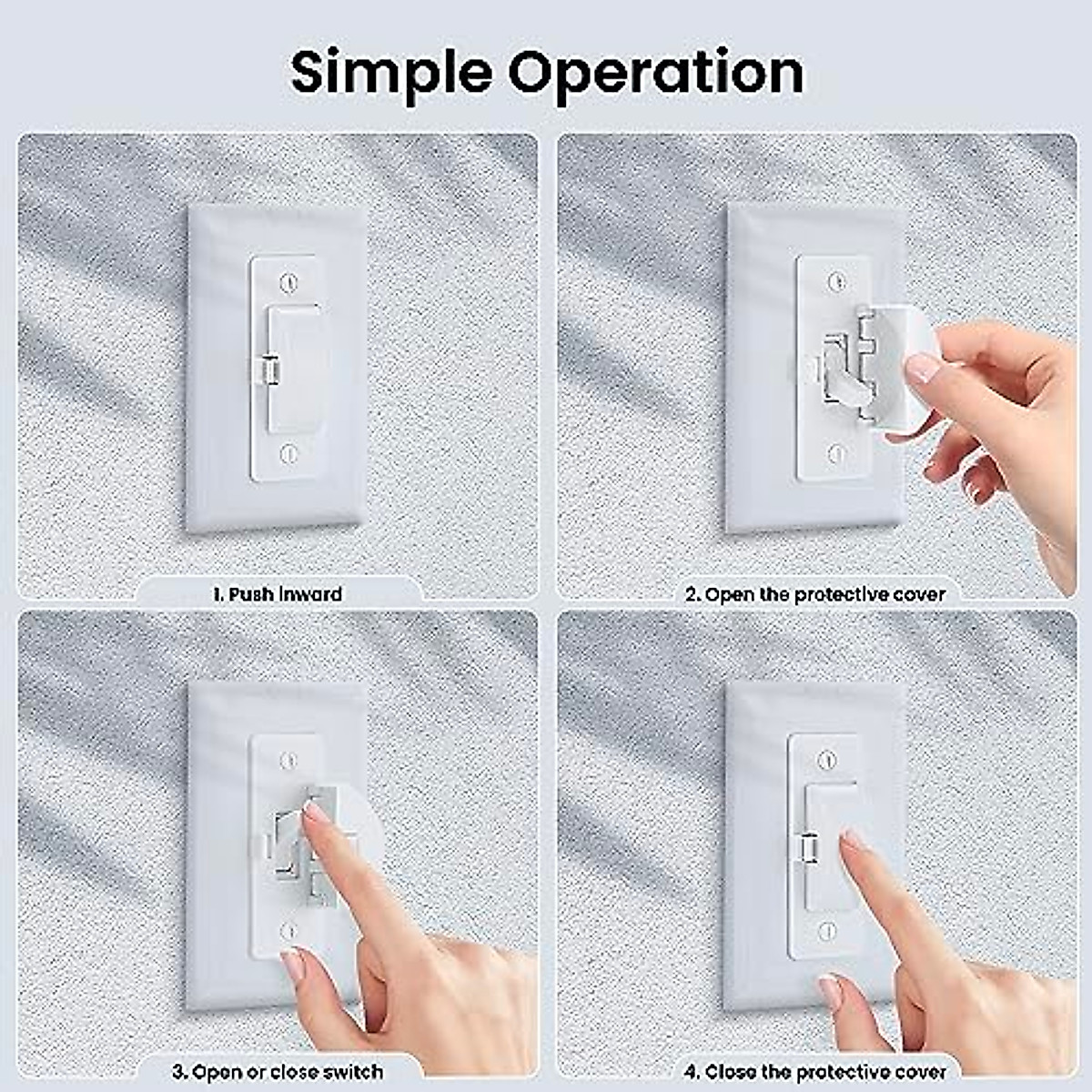 Simple Operation

1. Push inward

2. Open the protective cover

3. Open or close switch

4. Close the protective cover