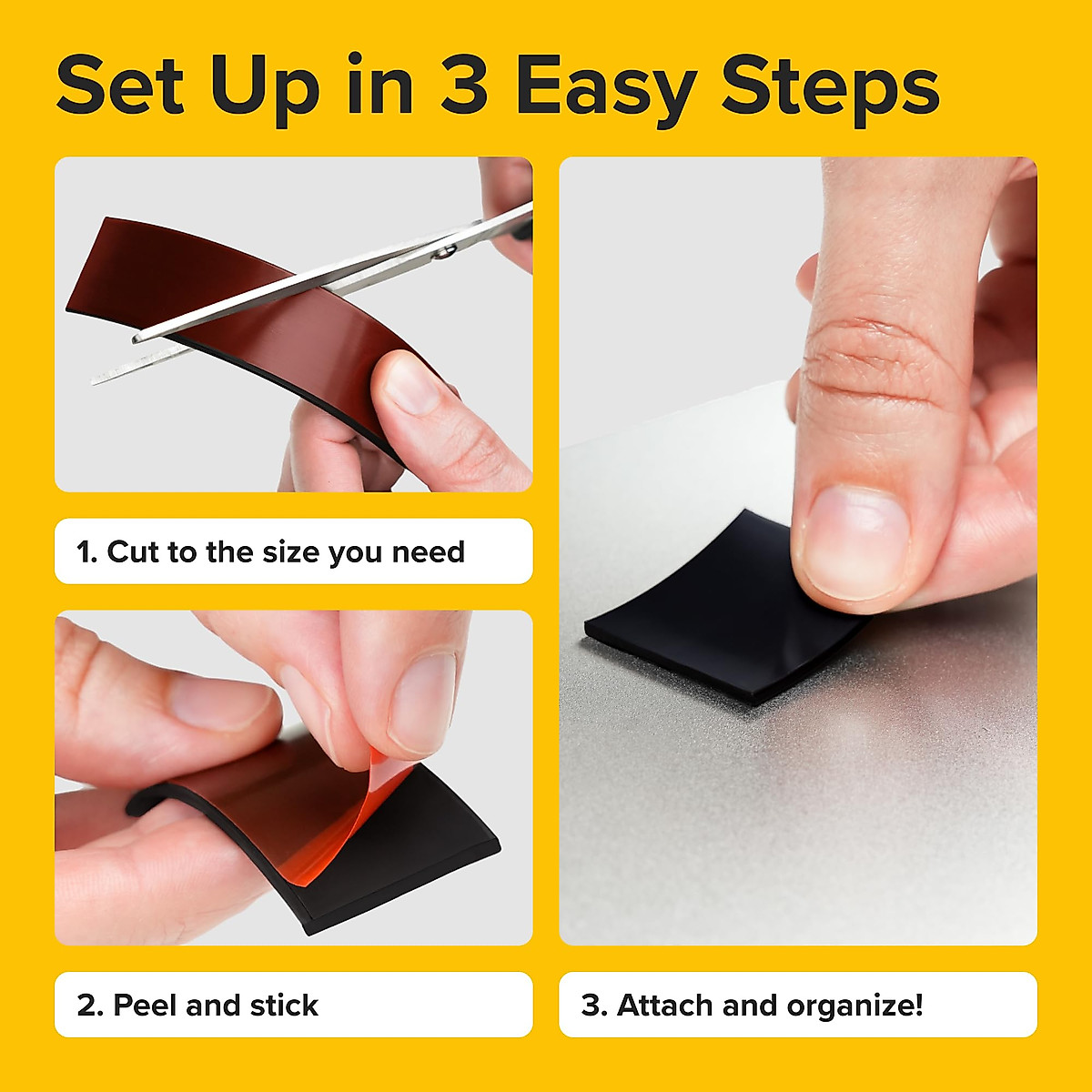 Set Up in 3 Easy Steps

1. Cut to the size you need

2. Peel and stick

3. Attach and organize!