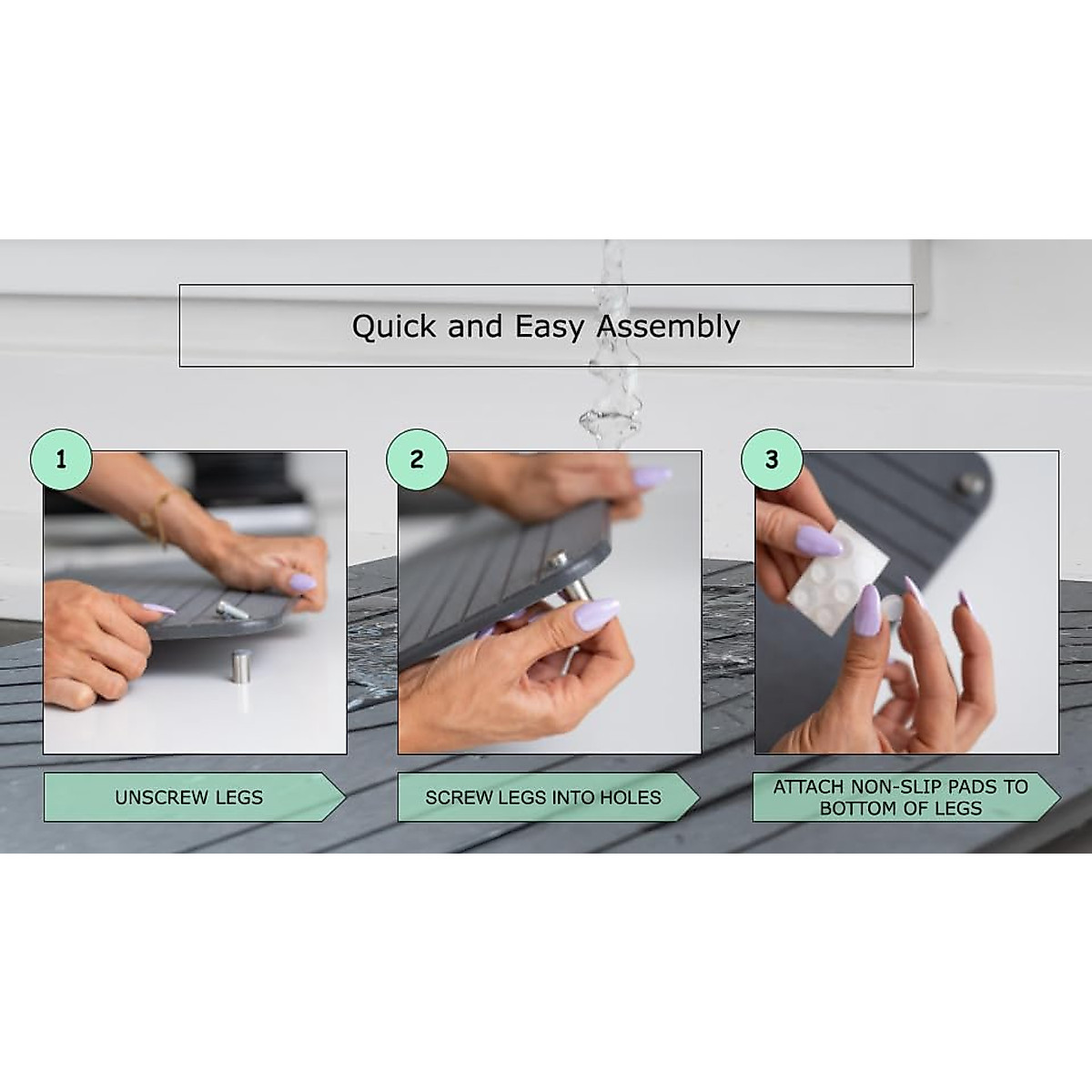 Quick and Easy Assembly

1

UNSCREW LEGS

2

SCREW LEGS INTO HOLES

3

ATTACH NON-SLIP PADS TO BOTTOM OF LEGS