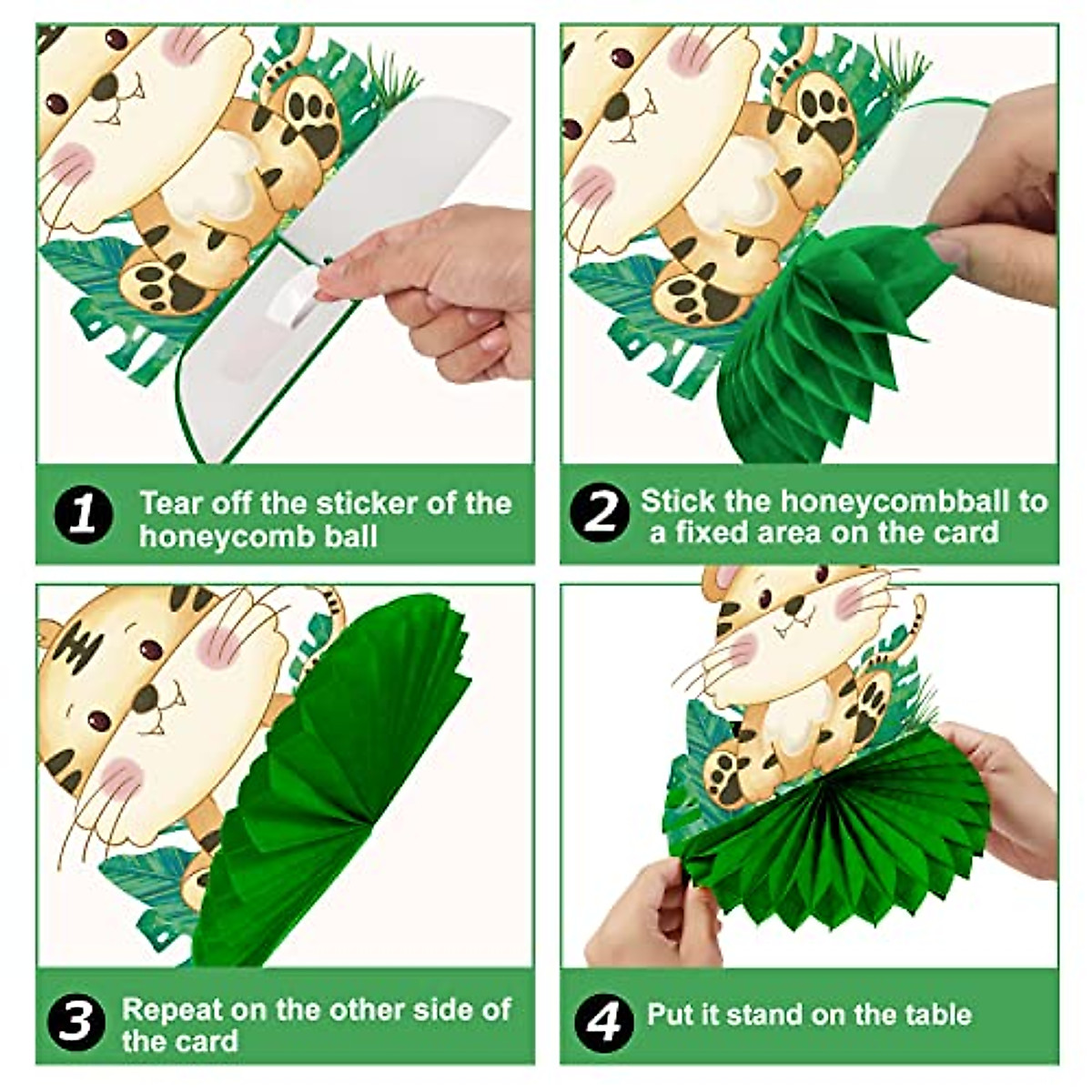 1 Tear off the sticker of the honeycomb ball

2 Stick the honeycombball to a fixed area on the card

3 Repeat on the other side of the card

4 Put it stand on the table