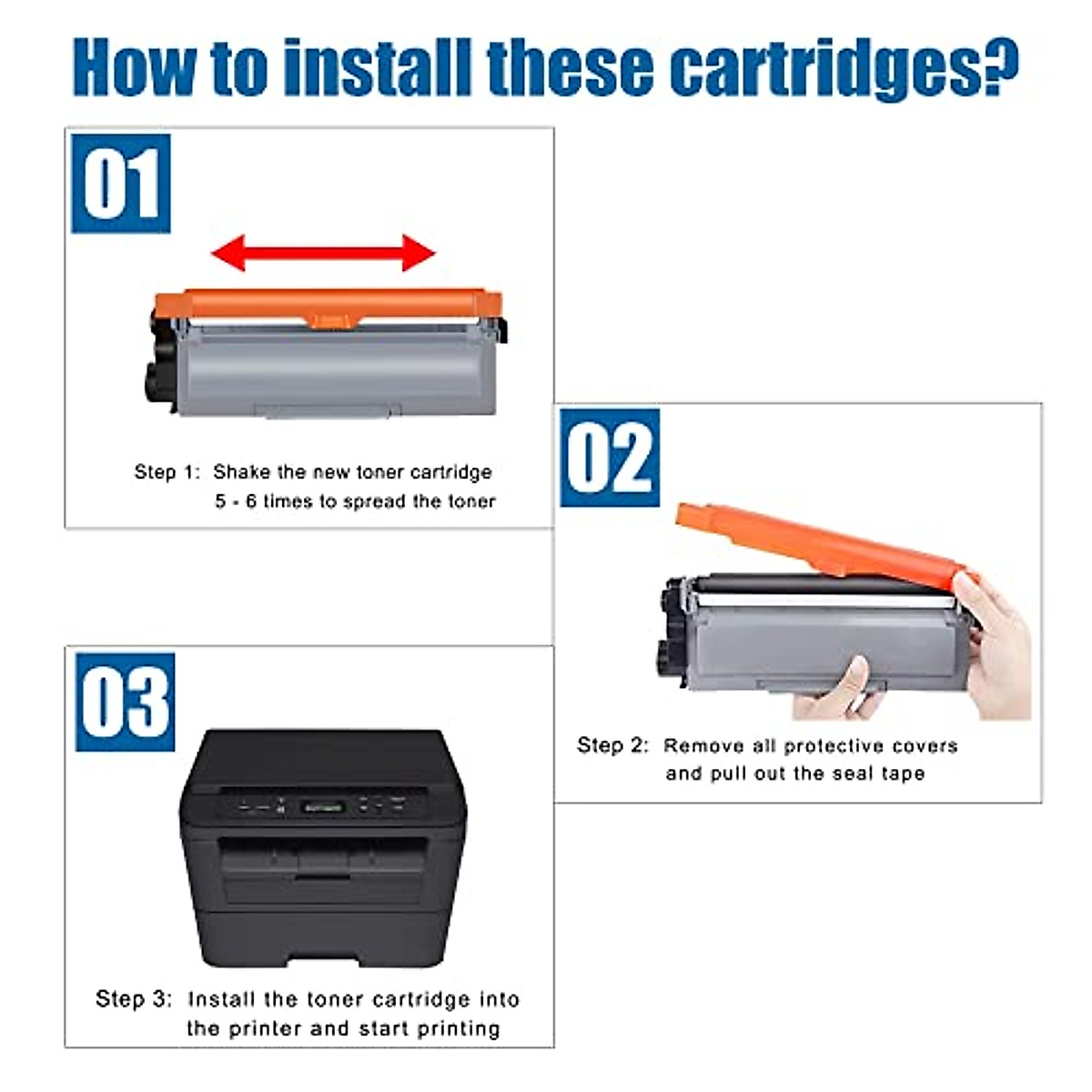 How to install these cartridges?

01

Step 1: Shake the new toner cartridge 5 - 6 times to spread the toner

02

Step 2: Remove all protective covers and pull out the seal tape

03

Step 3: Install the toner cartridge into the printer and start printing