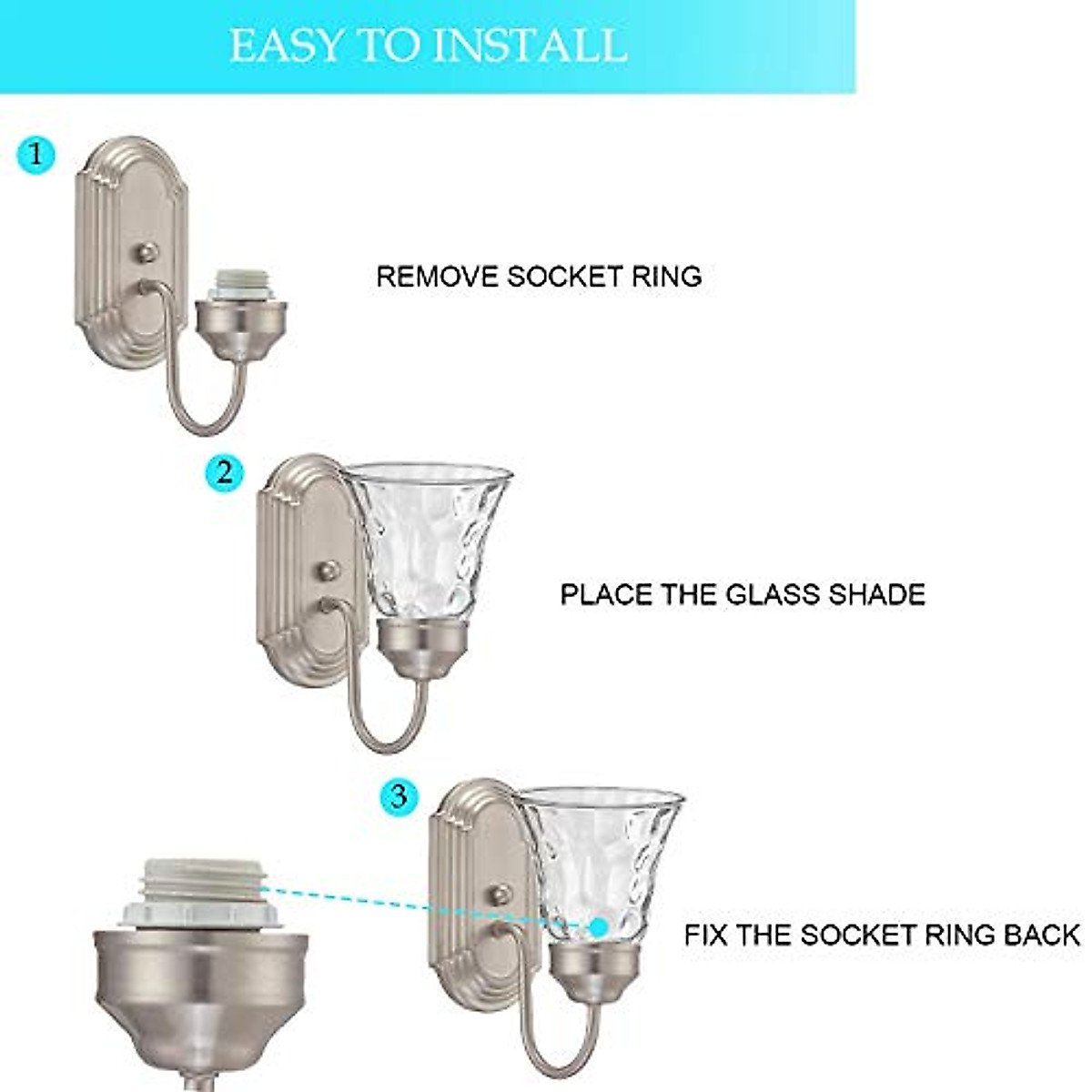 EASY TO INSTALL

1

REMOVE SOCKET RING

2

PLACE THE GLASS SHADE

3

FIX THE SOCKET RING BACK