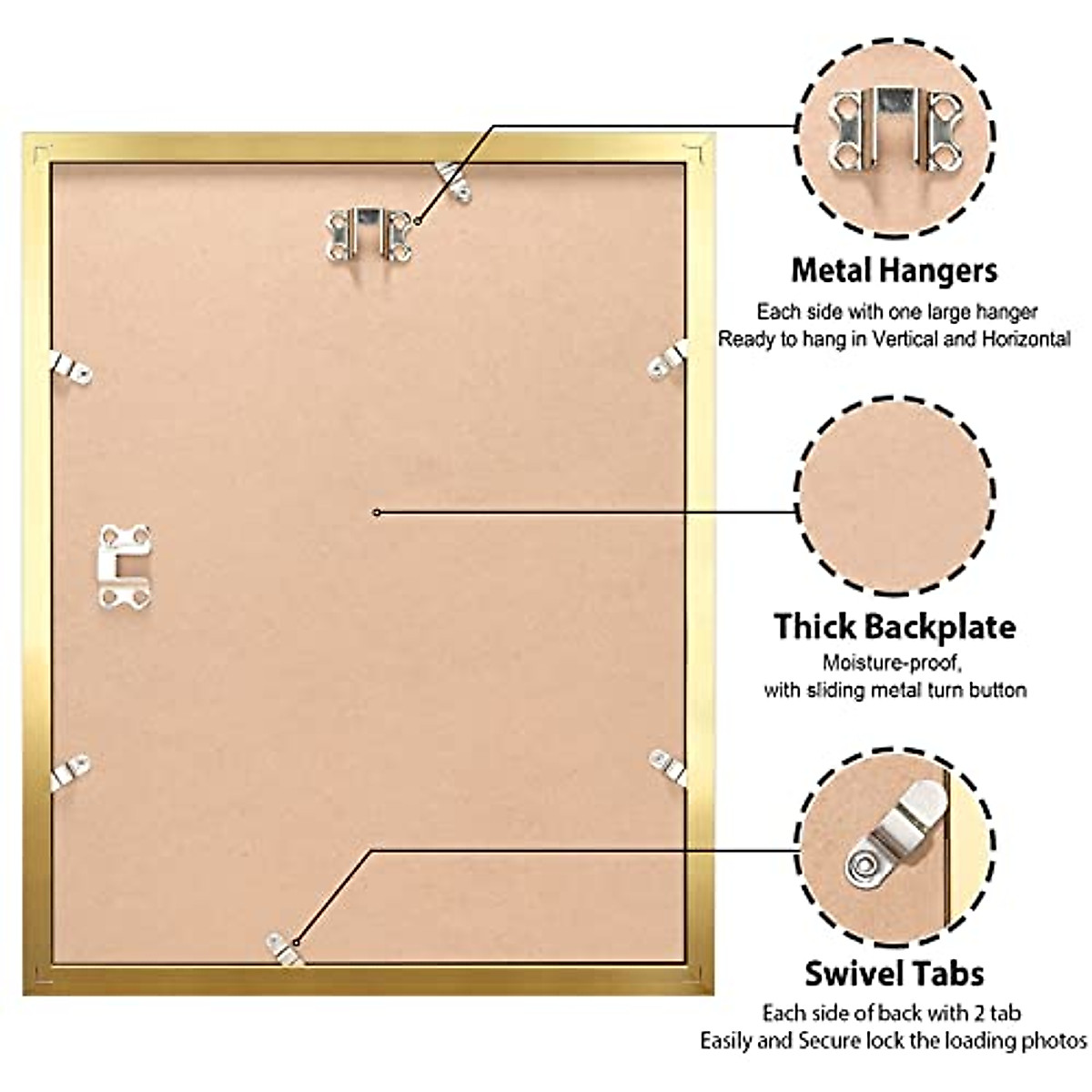 Metal Hangers
Each side with one large hanger
Ready to hang in Vertical and Horizontal

Thick Backplate
Moisture-proof,
with sliding metal turn button

Swivel Tabs
Each side of back with 2 tab
Easily and Secure lock the loading photos