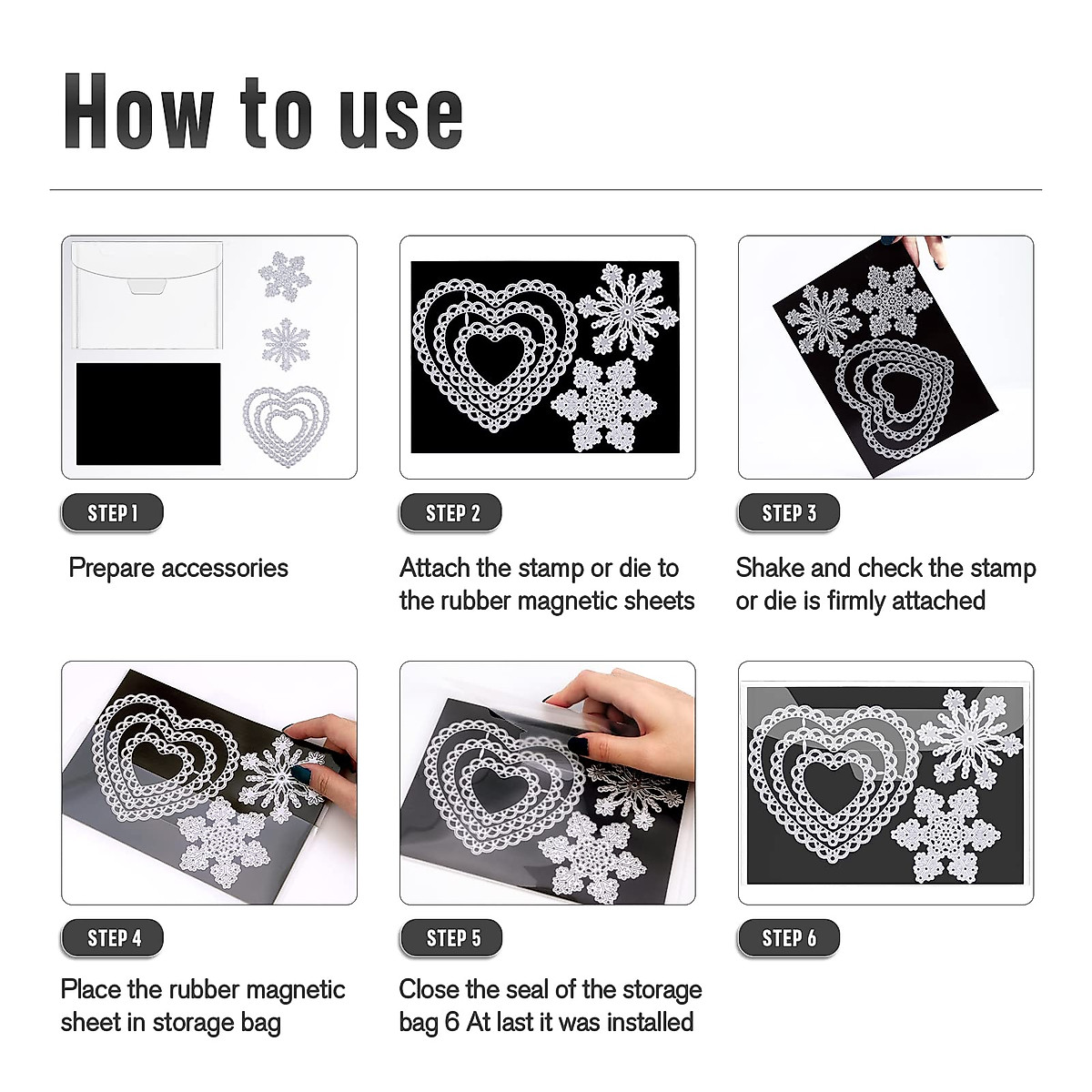 How to use

STEP 1

Prepare accessories

STEP 2

Attach the stamp or die to the rubber magnetic sheets

STEP 3

Shake and check the stamp or die is firmly attached

STEP 4

Place the rubber magnetic sheet in storage bag

STEP 5

Close the seal of the storage bag 6 At last it was installed

STEP 6