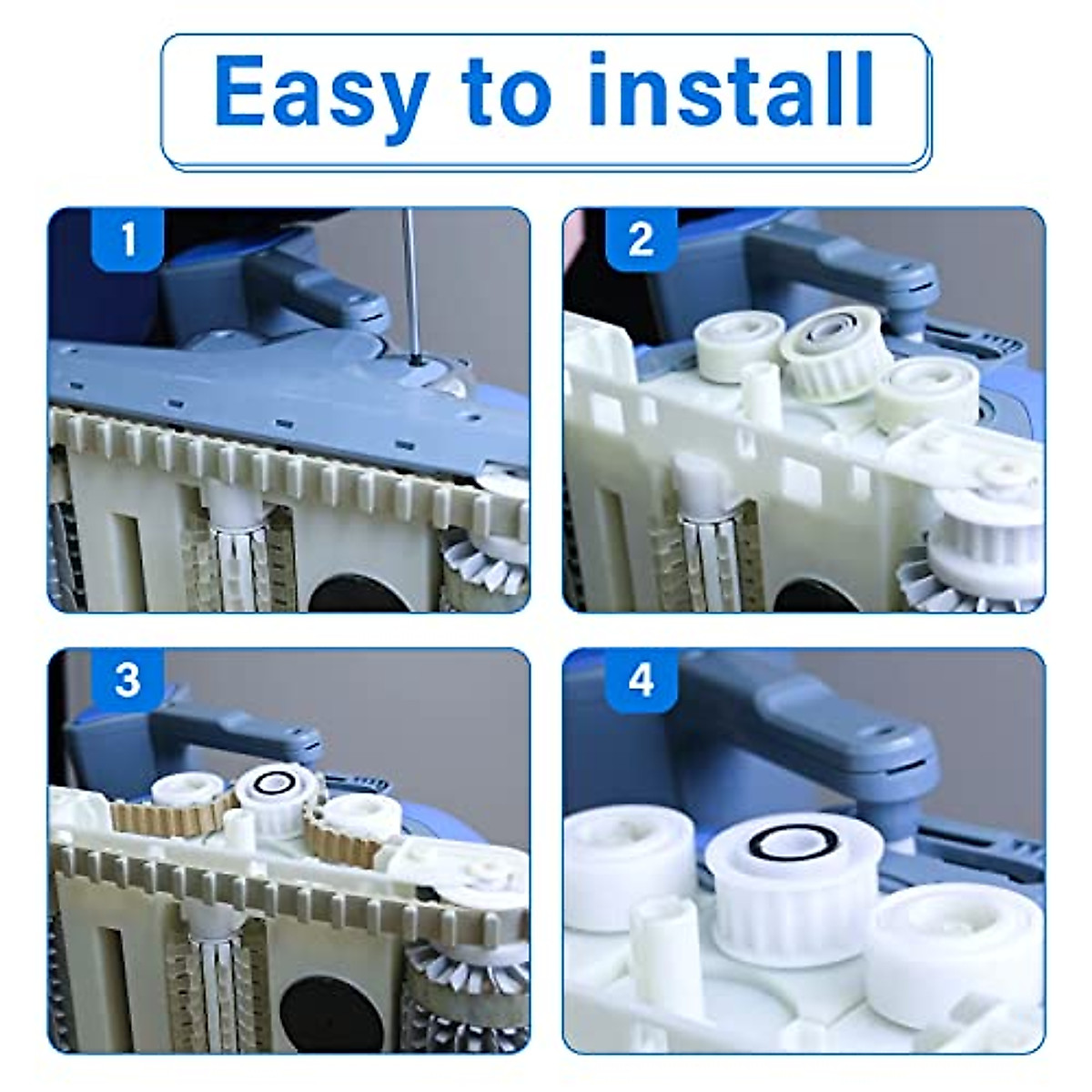 Easy to install

1

2

3

4