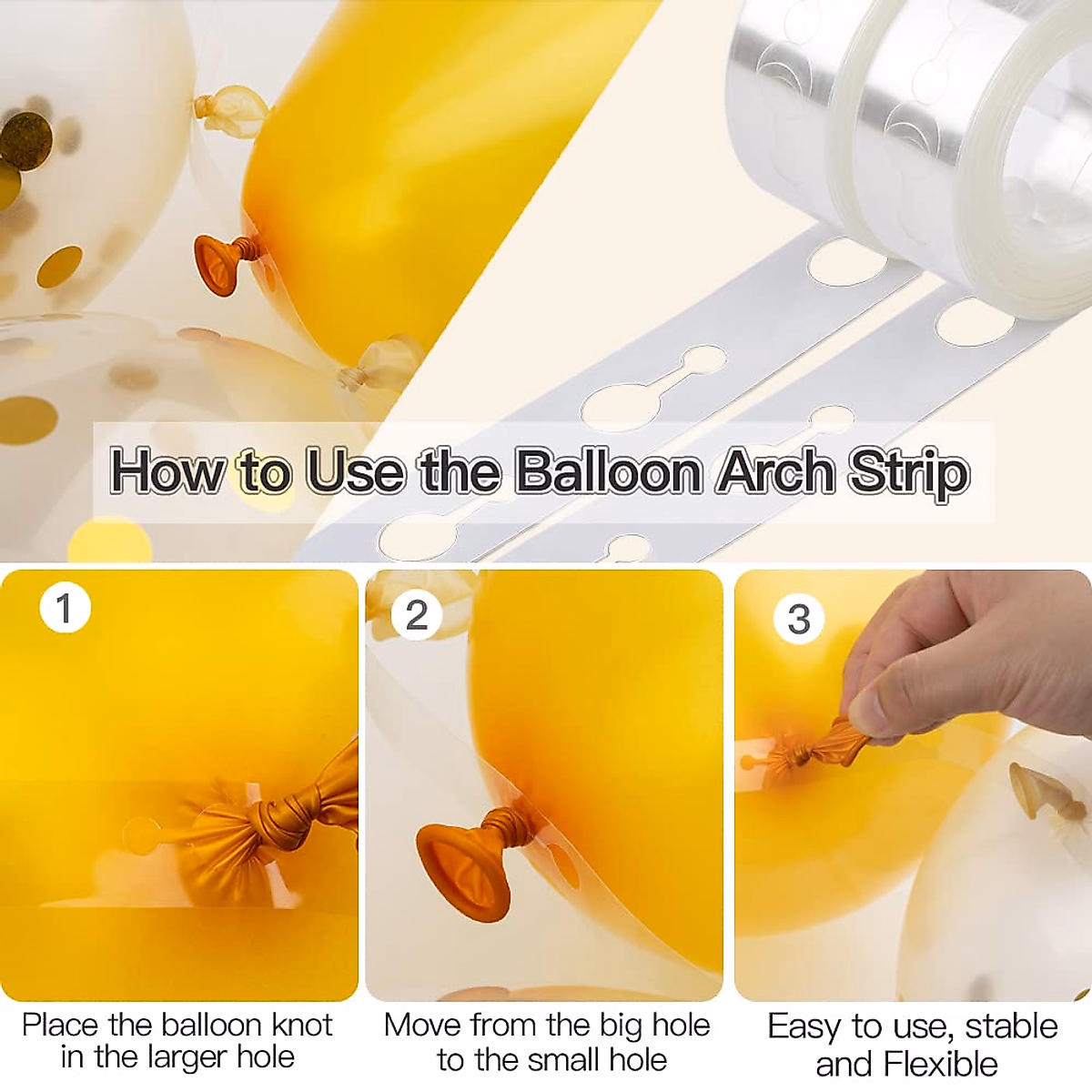 How to Use the Balloon Arch Strip

1

Place the balloon knot in the larger hole

2

Move from the big hole to the small hole

3

Easy to use, stable and Flexible