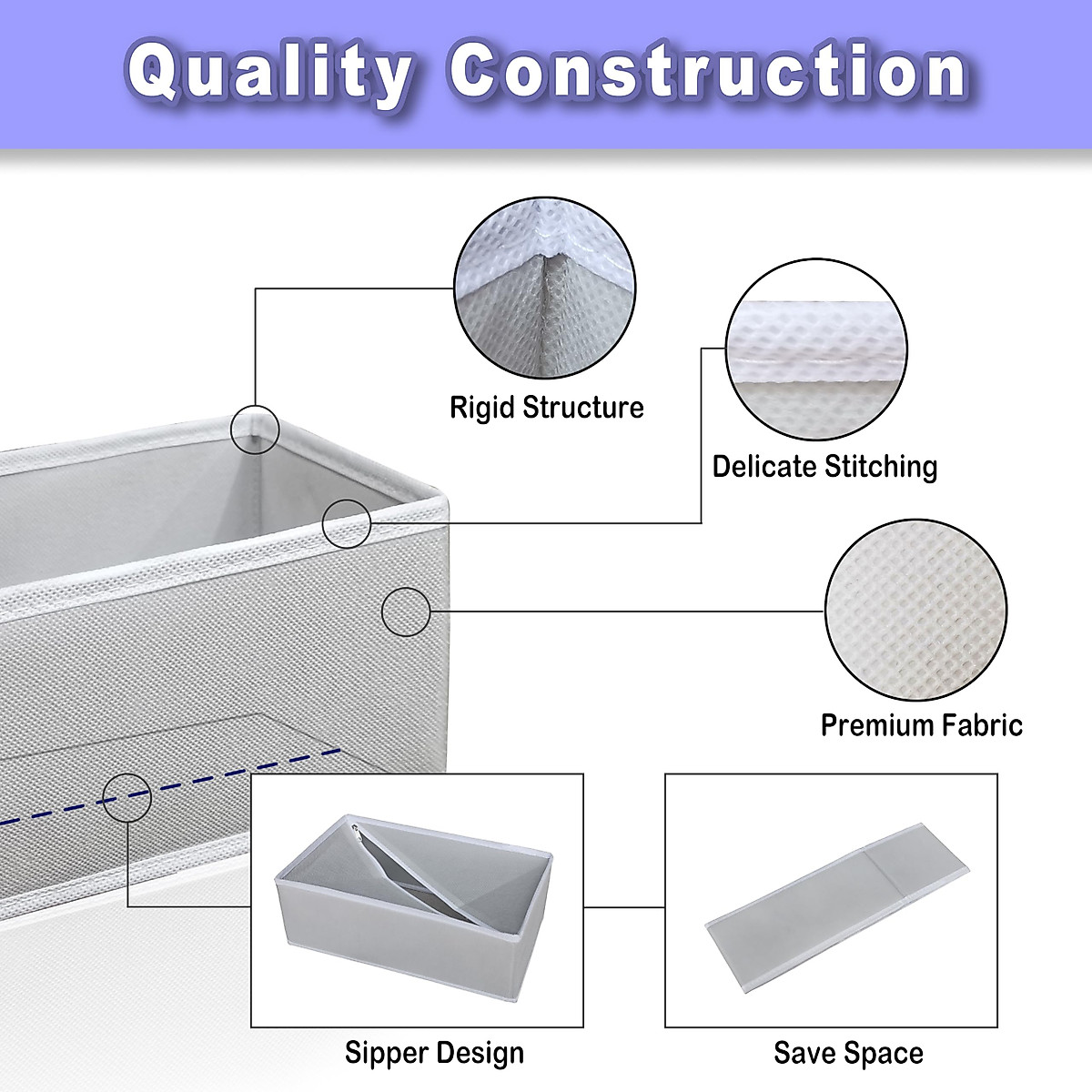 Quality Construction

Rigid Structure

Delicate Stitching

Premium Fabric

Sipper Design

Save Space