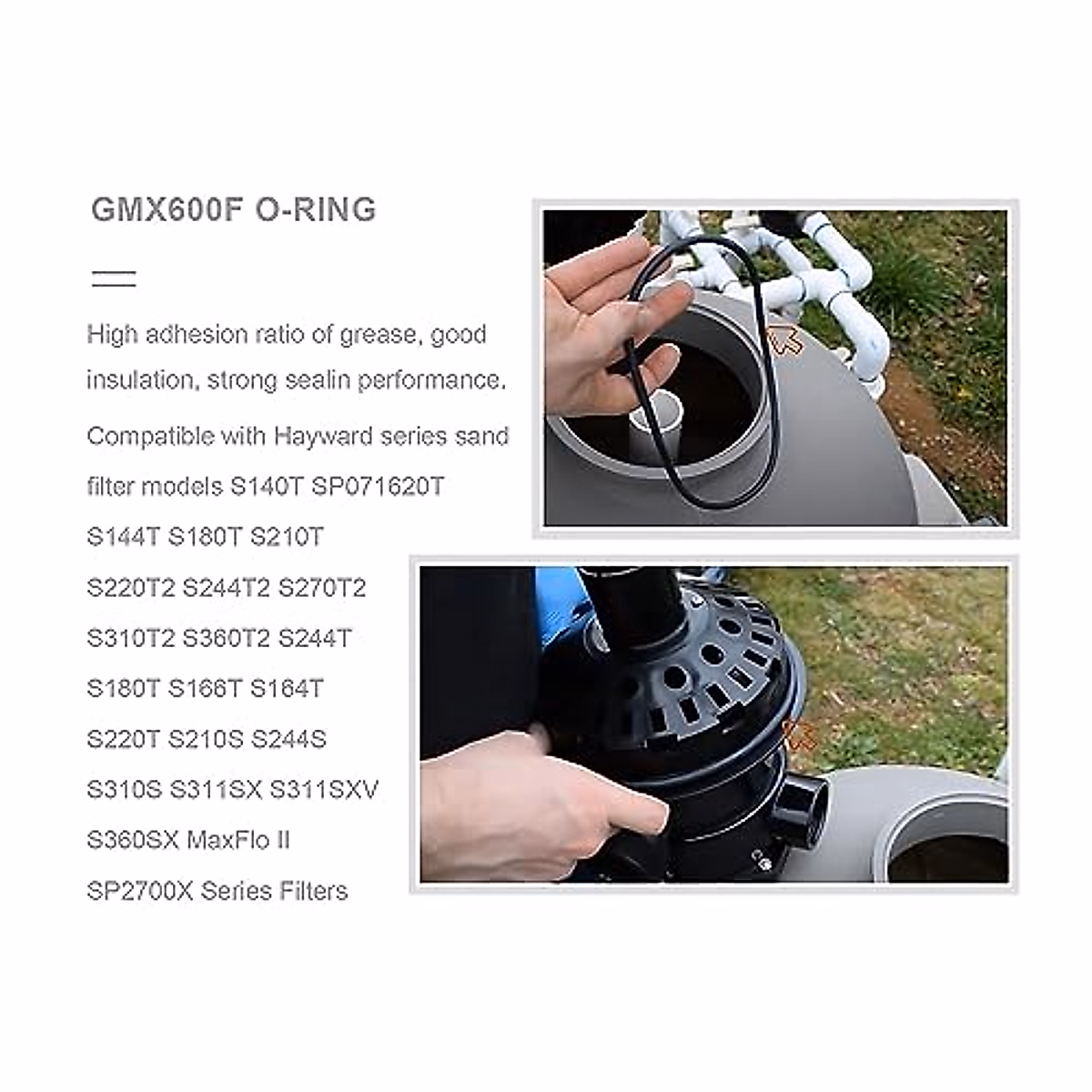 GMX600F O-RING

High adhesion ratio of grease, good insulation, strong sealin performance.

Compatible with Hayward series sand filter models S140T SP071620T S144T S180T S210T S220T2 S244T2 S270T2 S310T2 S360T2 S244T S180T S166T S164T S220T S210S S244S S310S S311SX S311SXV S360SX MaxFlo II SP2700X Series Filters