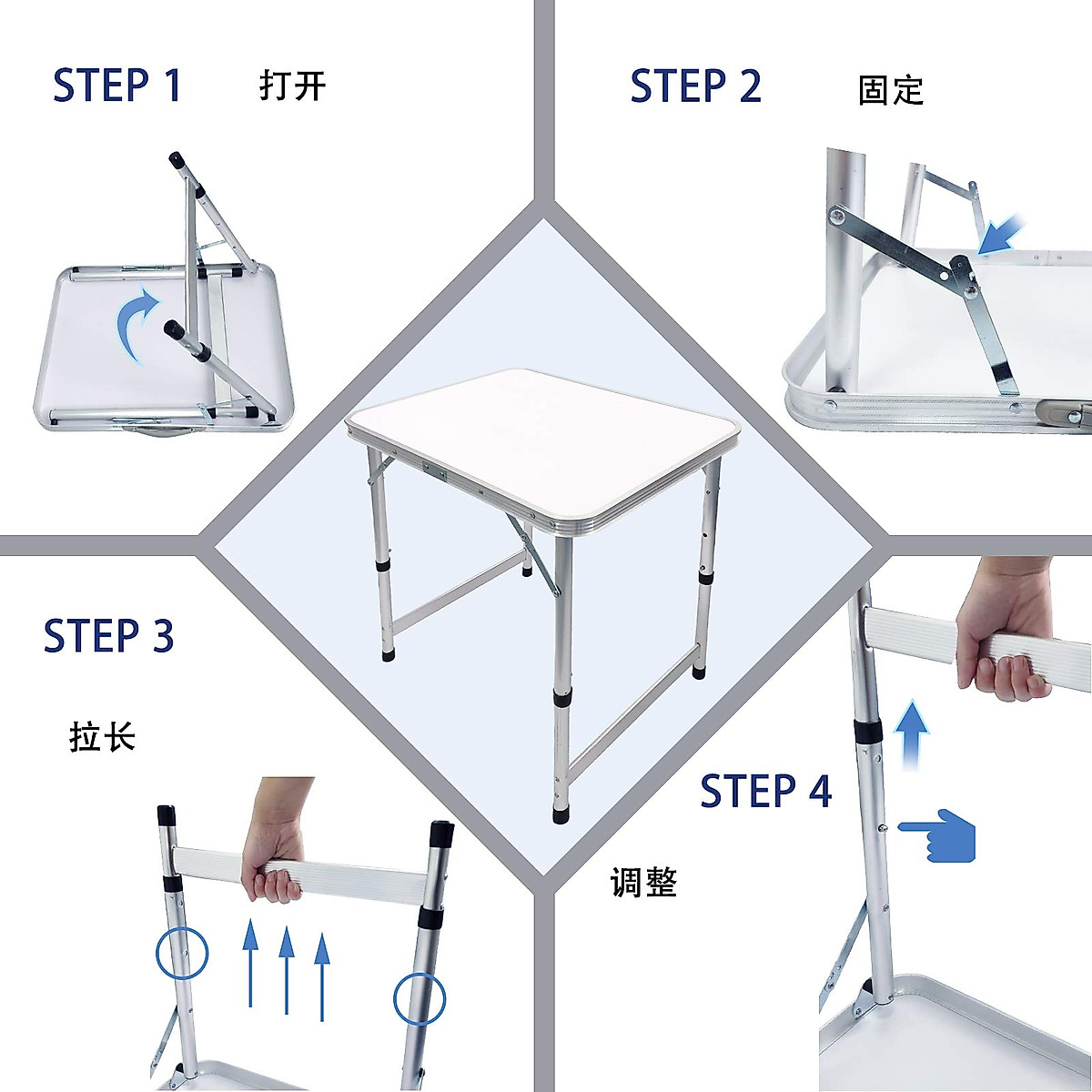 STEP 1 打开

STEP 2 固定

STEP 3

拉长

STEP 4

调整