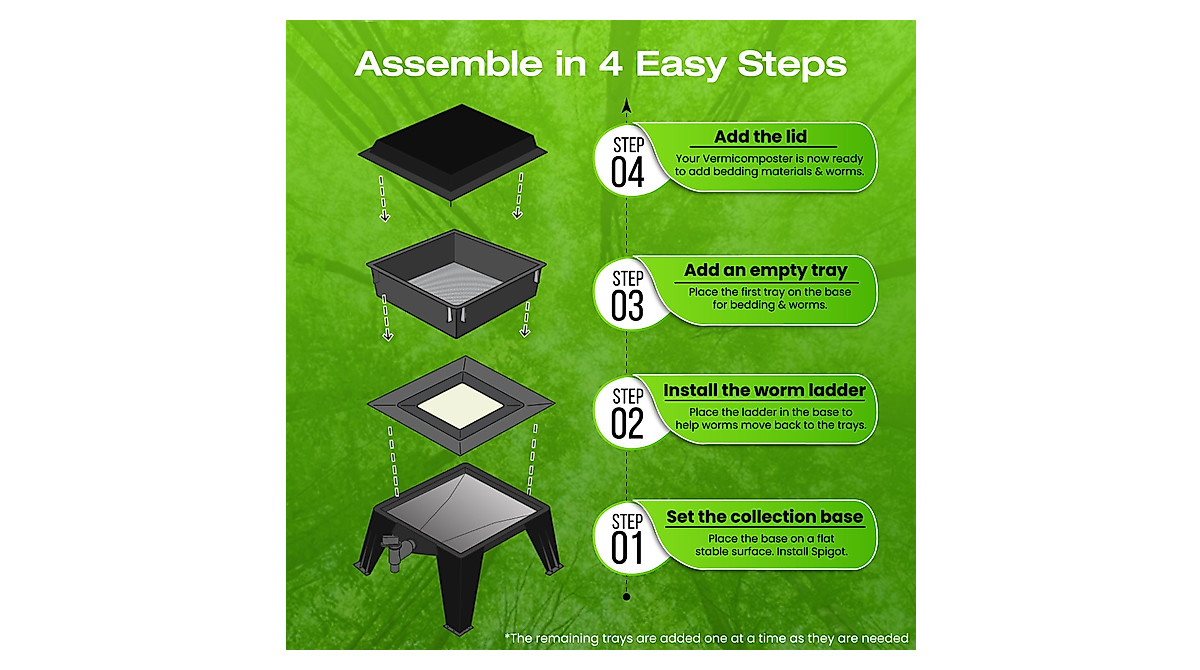 Assemble in 4 Easy Steps

STEP 04
Add the lid
Your Vermicomposter is now ready to add bedding materials & worms.

STEP 03
Add an empty tray
Place the first tray on the base for bedding & worms.

STEP 02
Install the worm ladder
Place the ladder in the base to help worms move back to the trays.

STEP 01
Set the collection base
Place the base on a flat stable surface. Install Spigot.

*The remaining trays are added one at a time as they are needed