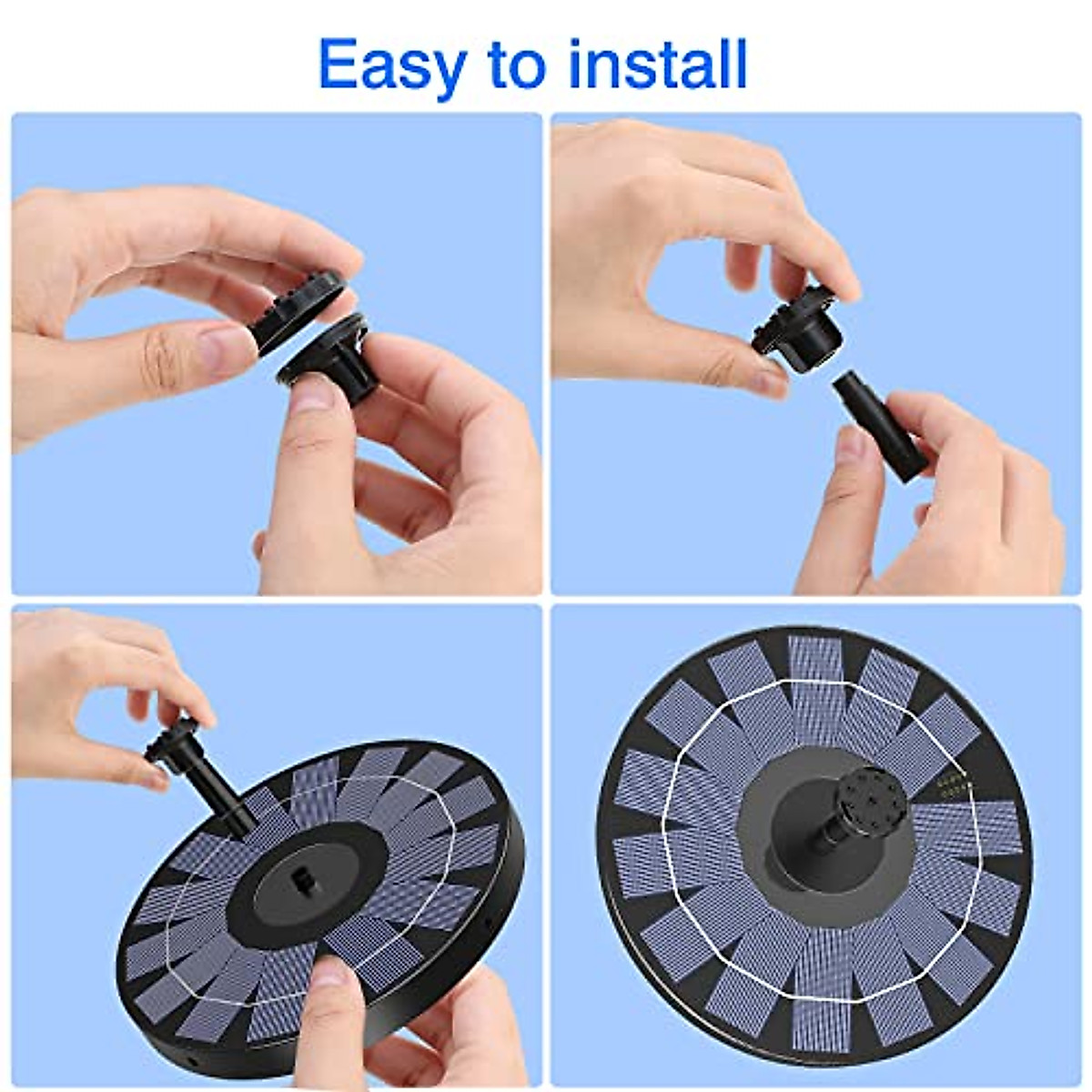 Easy to install