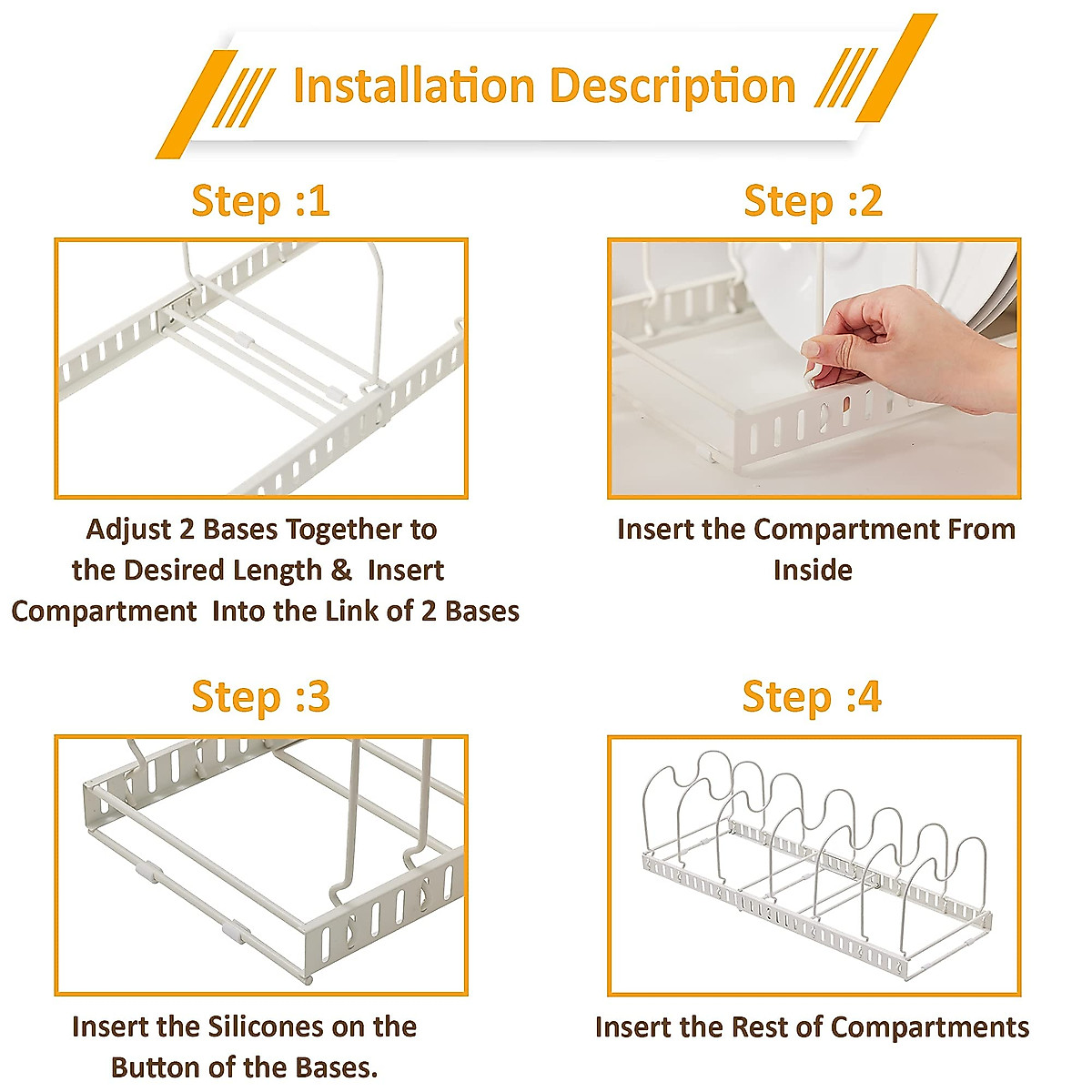 Installation Description

Step :1

Adjust 2 Bases Together to the Desired Length & Insert Compartment Into the Link of 2 Bases

Step :2

Insert the Compartment From Inside

Step :3

Insert the Silicones on the Button of the Bases.

Step :4

Insert the Rest of Compartments