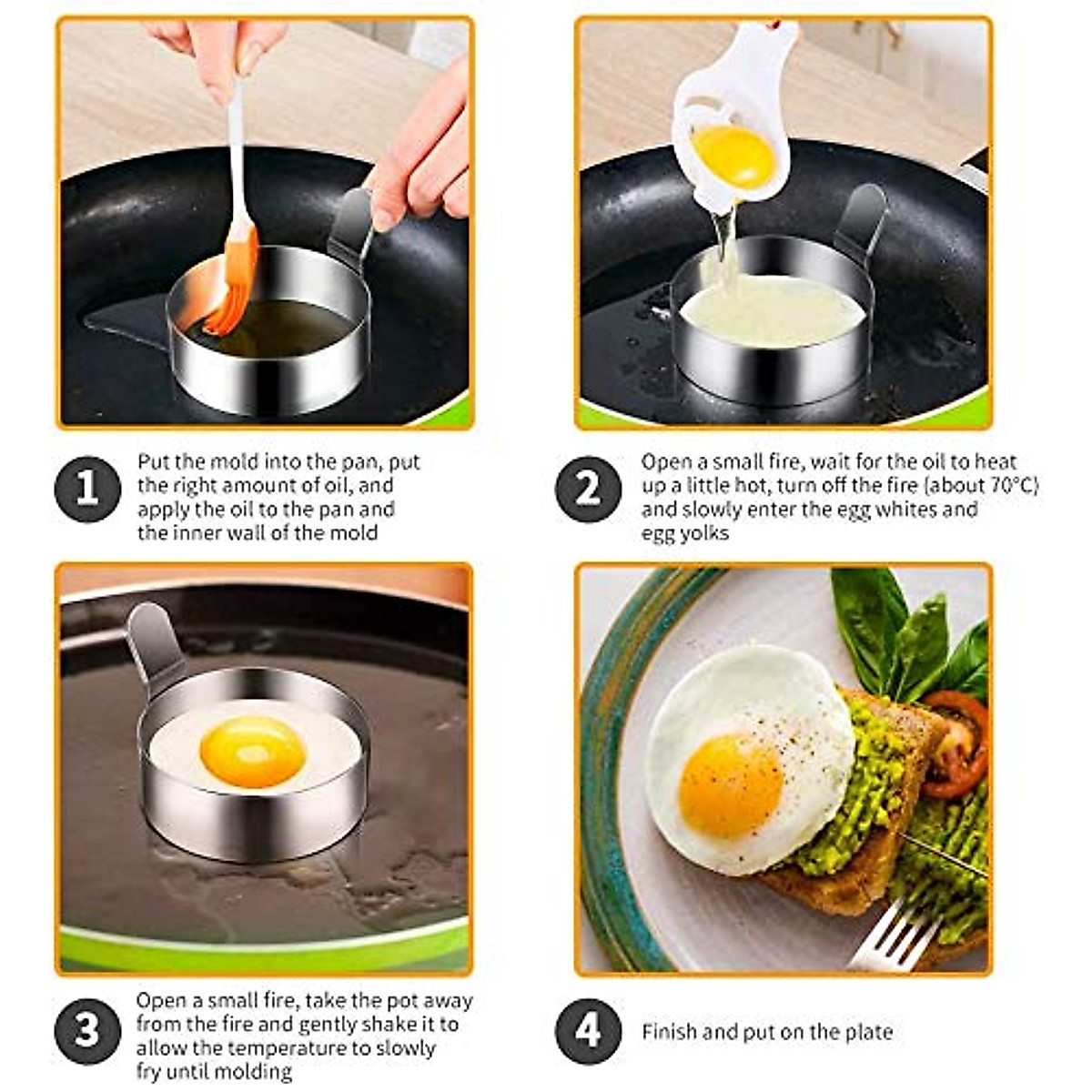 1 Put the mold into the pan, put the right amount of oil, and apply the oil to the pan and the inner wall of the mold

2 Open a small fire, wait for the oil to heat up a little hot, turn off the fire (about 70°C) and slowly enter the egg whites and egg yolks

3 Open a small fire, take the pot away from the fire and gently shake it to allow the temperature to slowly fry until molding

4 Finish and put on the plate