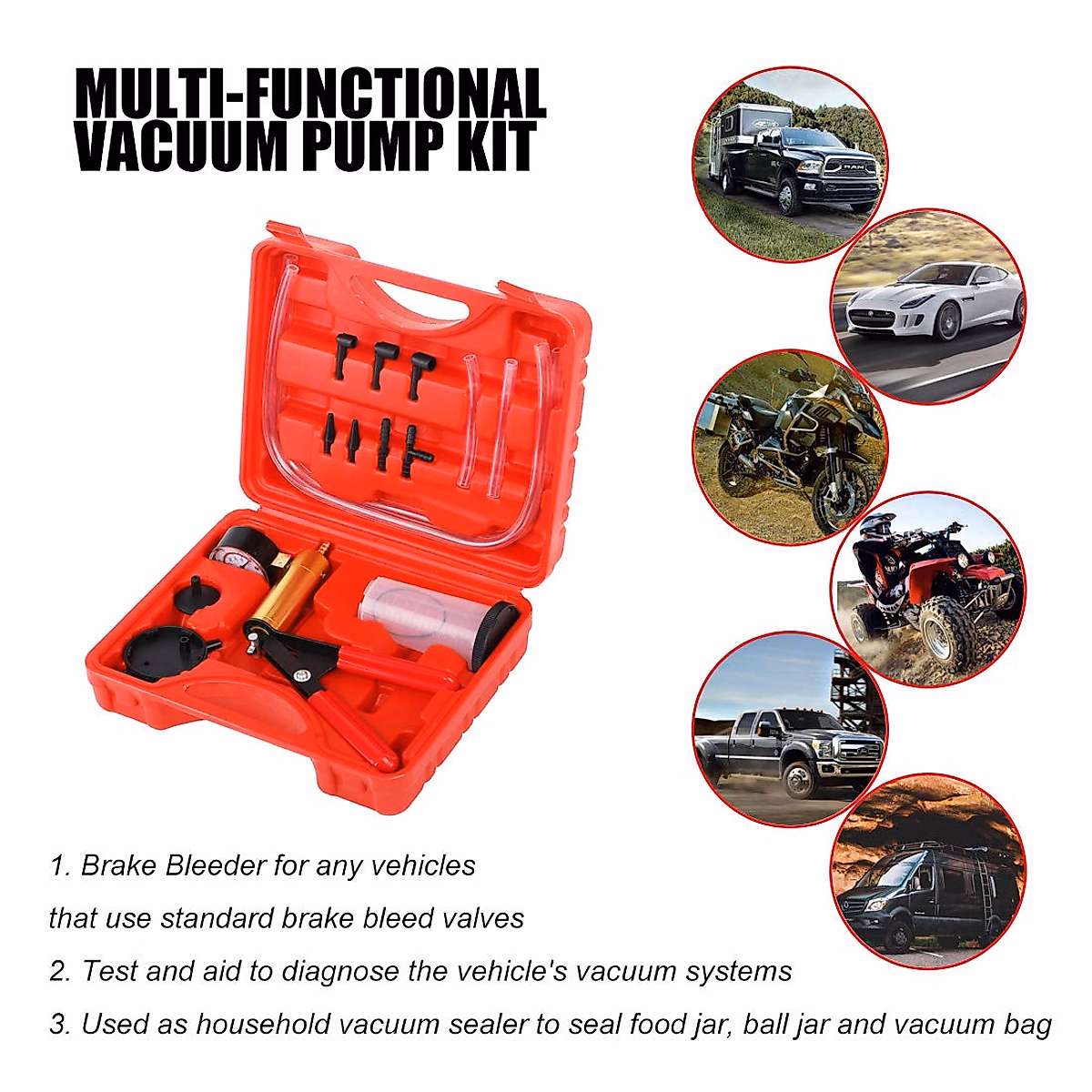 MULTI-FUNCTIONAL VACUUM PUMP KIT

RAM

1. Brake Bleeder for any vehicles that use standard brake bleed valves

2. Test and aid to diagnose the vehicle's vacuum systems

3. Used as household vacuum sealer to seal food jar, ball jar and vacuum bag