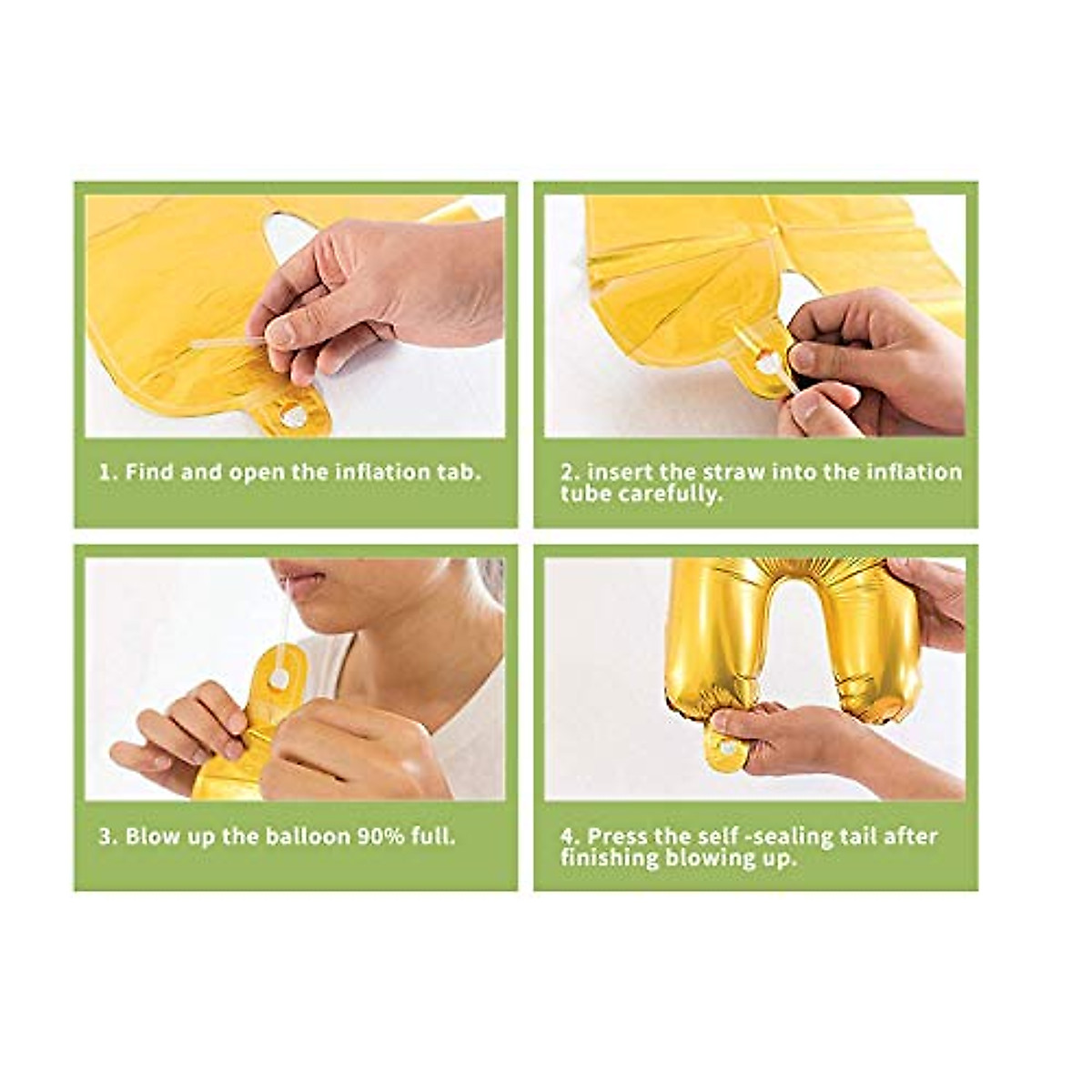 1. Find and open the inflation tab.

2. insert the straw into the inflation tube carefully.

3. Blow up the balloon 90% full.

4. Press the self -sealing tail after finishing blowing up.