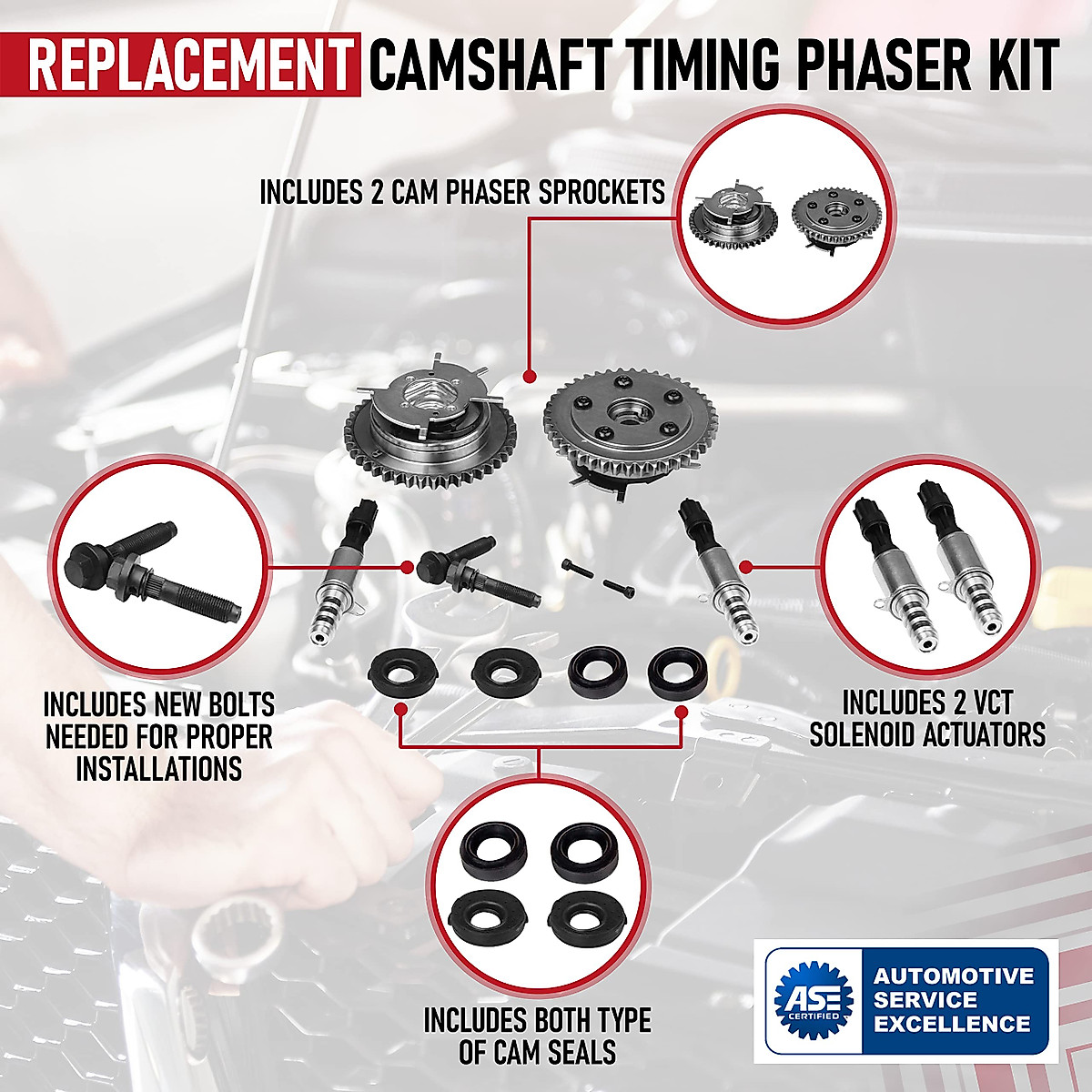 REPLACEMENT CAMSHAFT TIMING PHASER KIT

INCLUDES 2 CAM PHASER SPROCKETS

INCLUDES NEW BOLTS NEEDED FOR PROPER INSTALLATIONS

INCLUDES 2 VCT SOLENOID ACTUATORS

INCLUDES BOTH TYPE OF CAM SEALS

ASE CERTIFIED

AUTOMOTIVE SERVICE EXCELLENCE