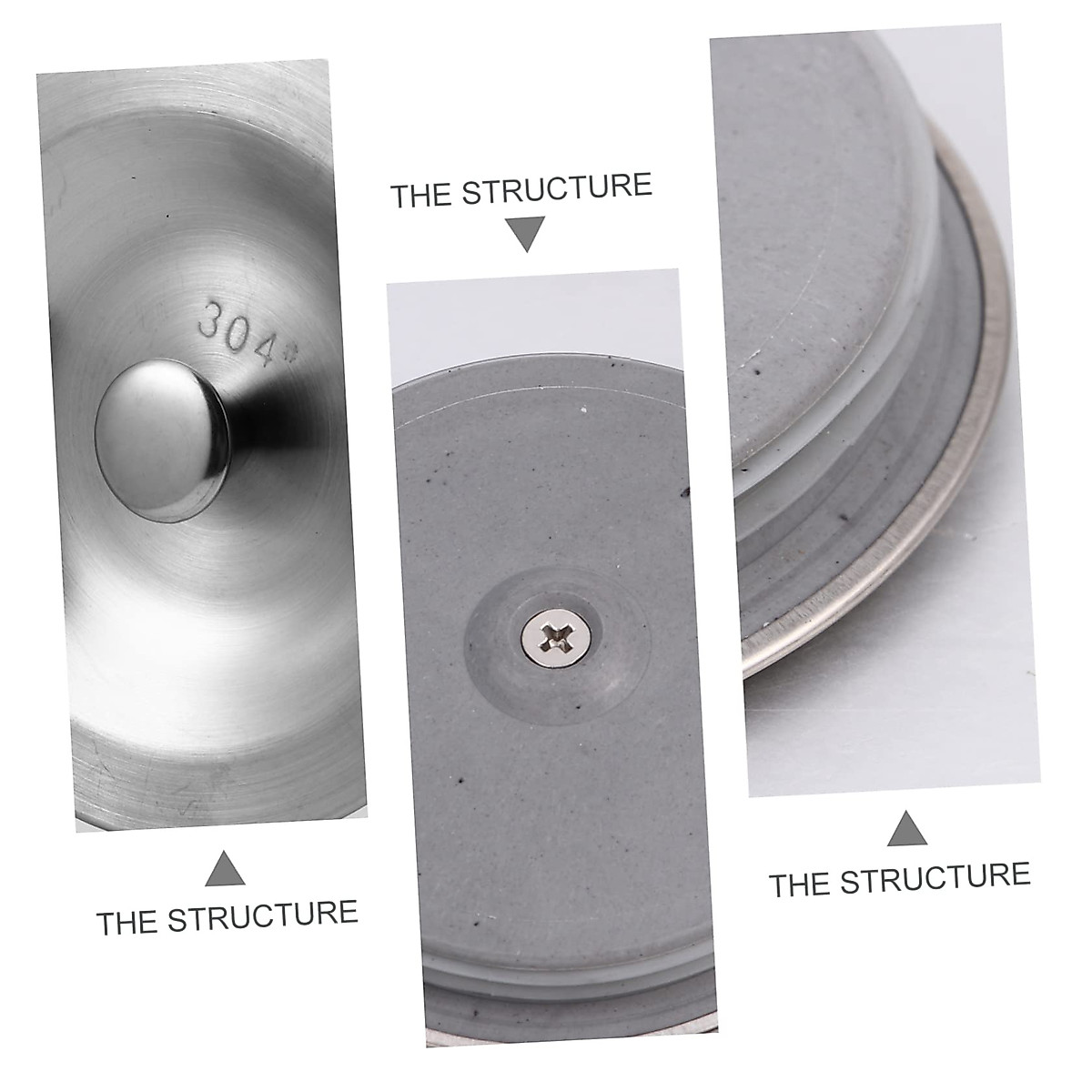 304#

THE STRUCTURE

THE STRUCTURE

THE STRUCTURE