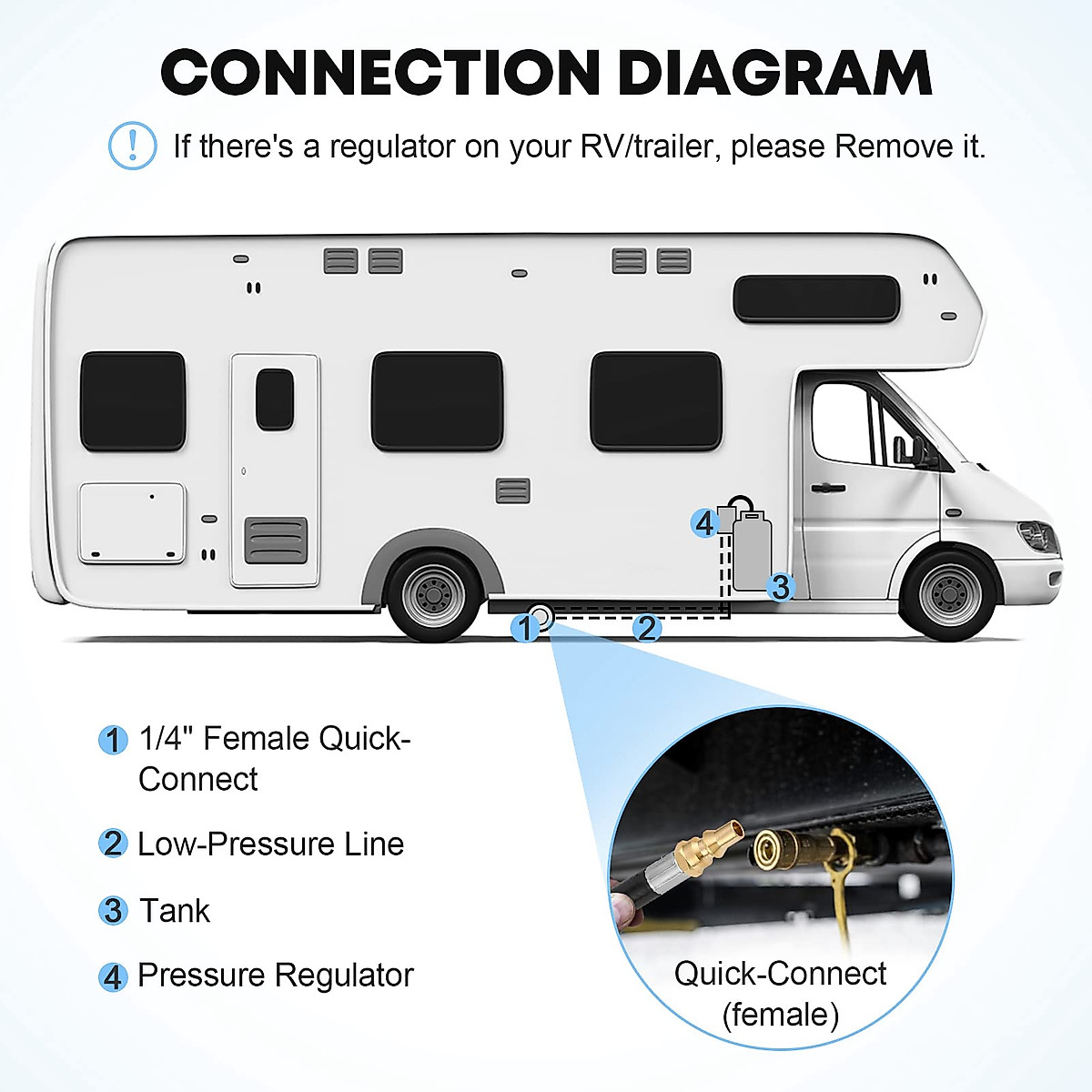 CONNECTION DIAGRAM

! If there's a regulator on your RV/trailer, please Remove it.

4

3

1

2

1 1/4" Female Quick-Connect

2 Low-Pressure Line

3 Tank

4 Pressure Regulator

Quick-Connect (female)