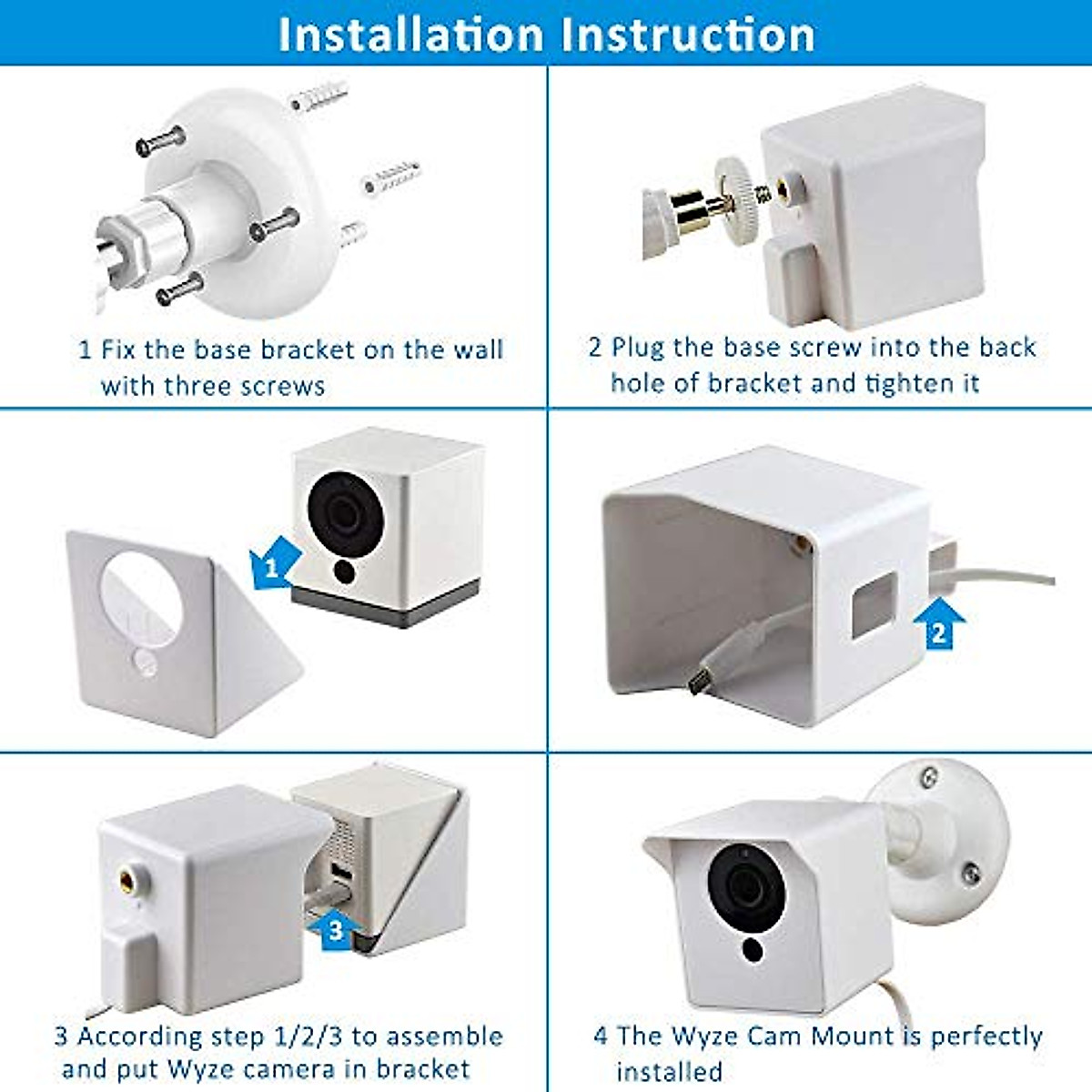 Installation Instruction

1 Fix the base bracket on the wall with three screws

2 Plug the base screw into the back hole of bracket and tighten it

1

2

3

3 According step 1/2/3 to assemble and put Wyze camera in bracket

4 The Wyze Cam Mount is perfectly installed