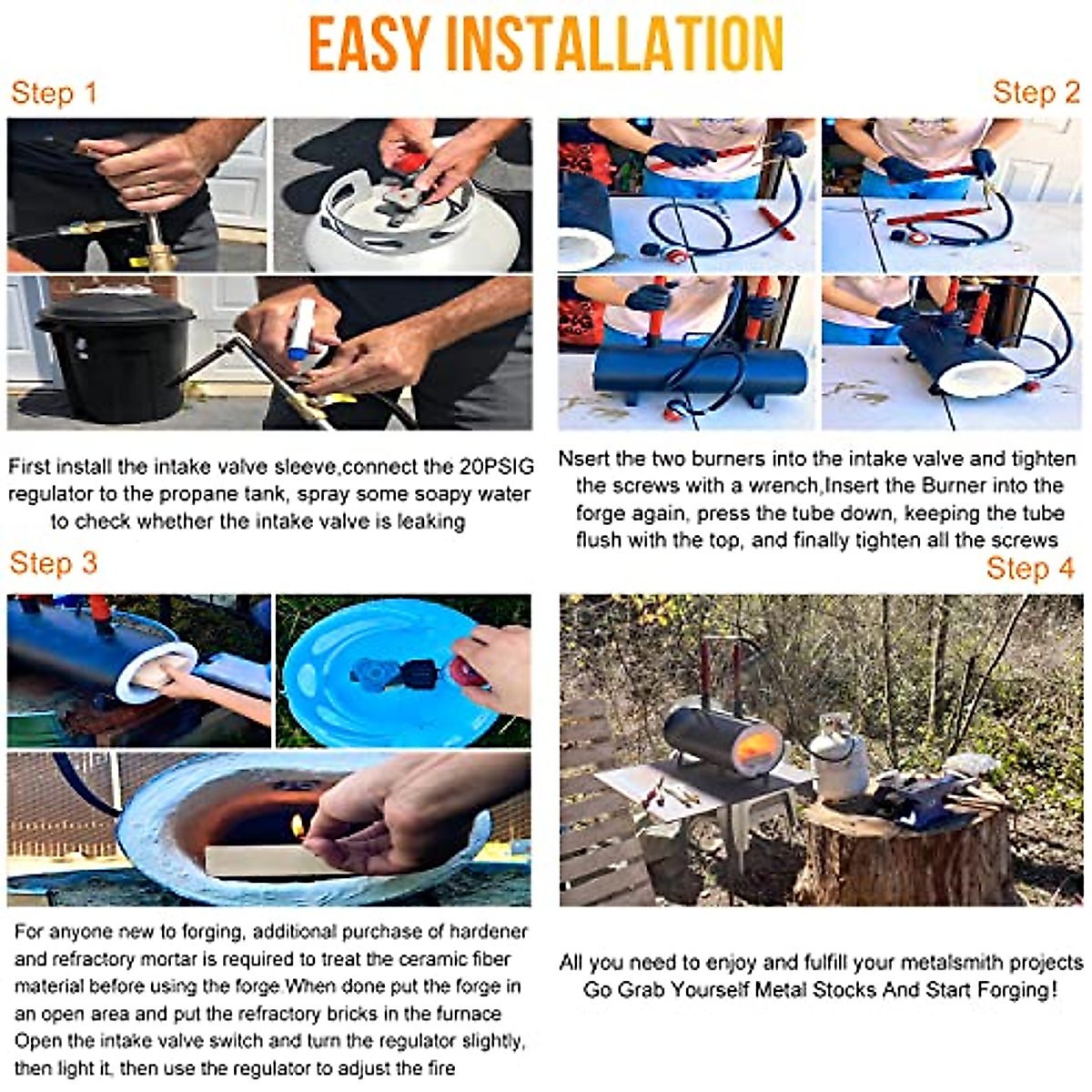 EASY INSTALLATION

Step 1

First install the intake valve sleeve,connect the 20PSIG regulator to the propane tank, spray some soapy water to check whether the intake valve is leaking

Step 2

Nsert the two burners into the intake valve and tighten the screws with a wrench,Insert the Burner into the forge again, press the tube down, keeping the tube flush with the top, and finally tighten all the screws

Step 3

For anyone new to forging, additional purchase of hardener and refractory mortar is required to treat the ceramic fiber material before using the forge.When done put the forge in an open area and put the refractory bricks in the furnace Open the intake valve switch and turn the regulator slightly, then light it, then use the regulator to adjust the fire

Step 4

All you need to enjoy and fulfill your metalsmith projects Go Grab Yourself Metal Stocks And Start Forging!