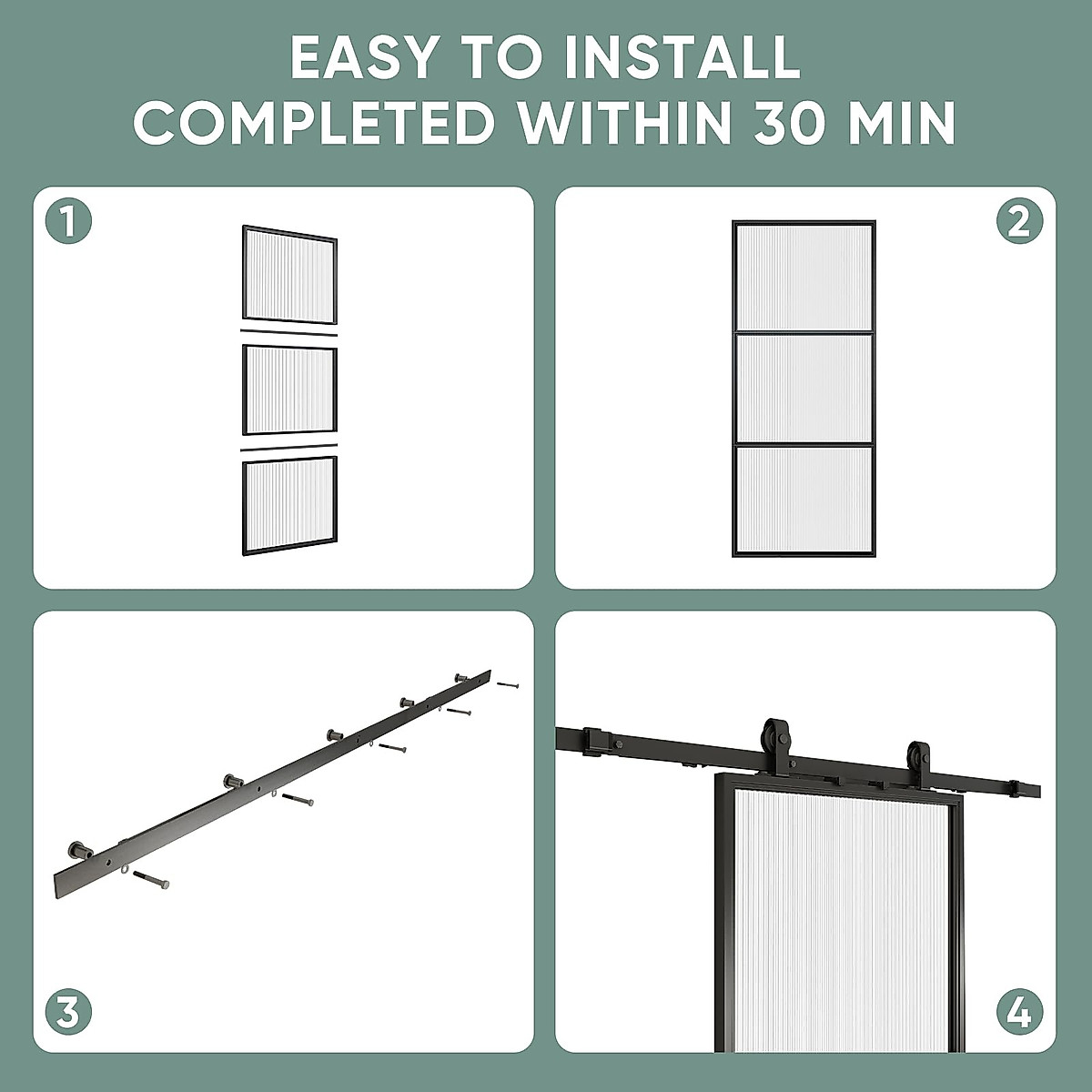 EASY TO INSTALL
COMPLETED WITHIN 30 MIN

1

2

3

4