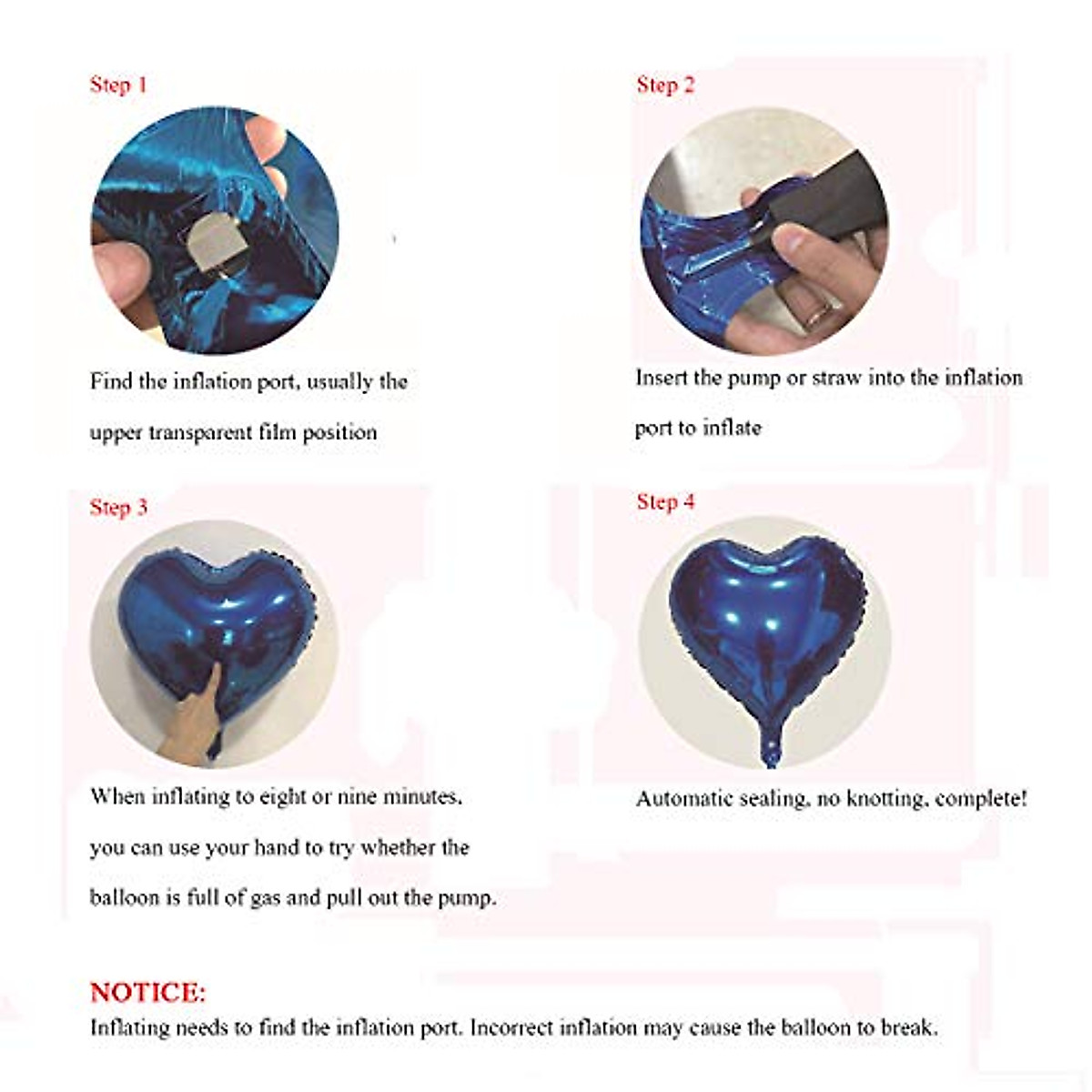 Step 1

Find the inflation port, usually the upper transparent film position

Step 2

Insert the pump or straw into the inflation port to inflate

Step 3

When inflating to eight or nine minutes, you can use your hand to try whether the balloon is full of gas and pull out the pump.

Step 4

Automatic sealing, no knotting, complete!

NOTICE:
Inflating needs to find the inflation port. Incorrect inflation may cause the balloon to break.