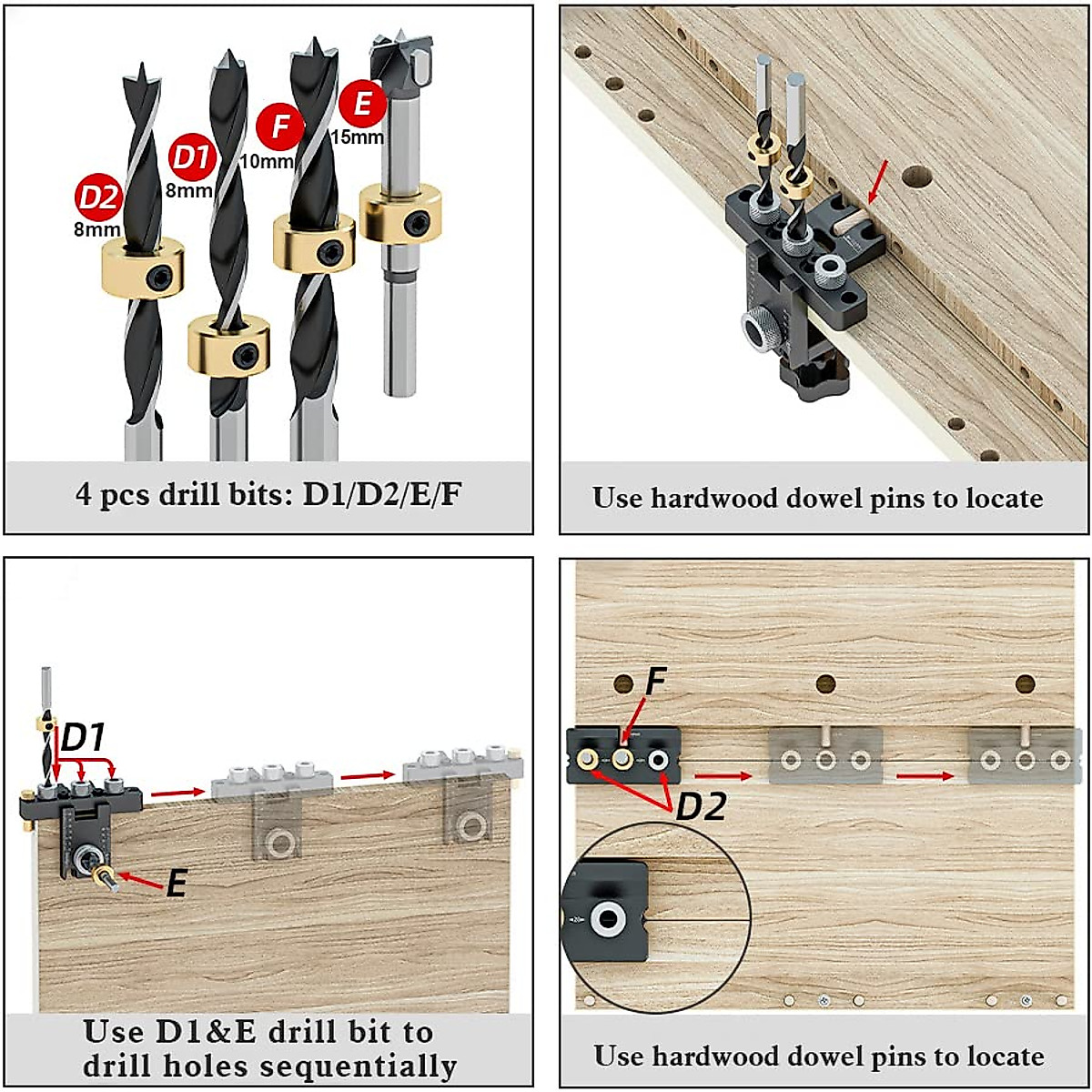 D2
8mm
D1
8mm
F
10mm
E
15mm

4 pcs drill bits: D1/D2/E/F

Use hardwood dowel pins to locate

D1
E

Use D1&E drill bit to drill holes sequentially

F
D2

Use hardwood dowel pins to locate