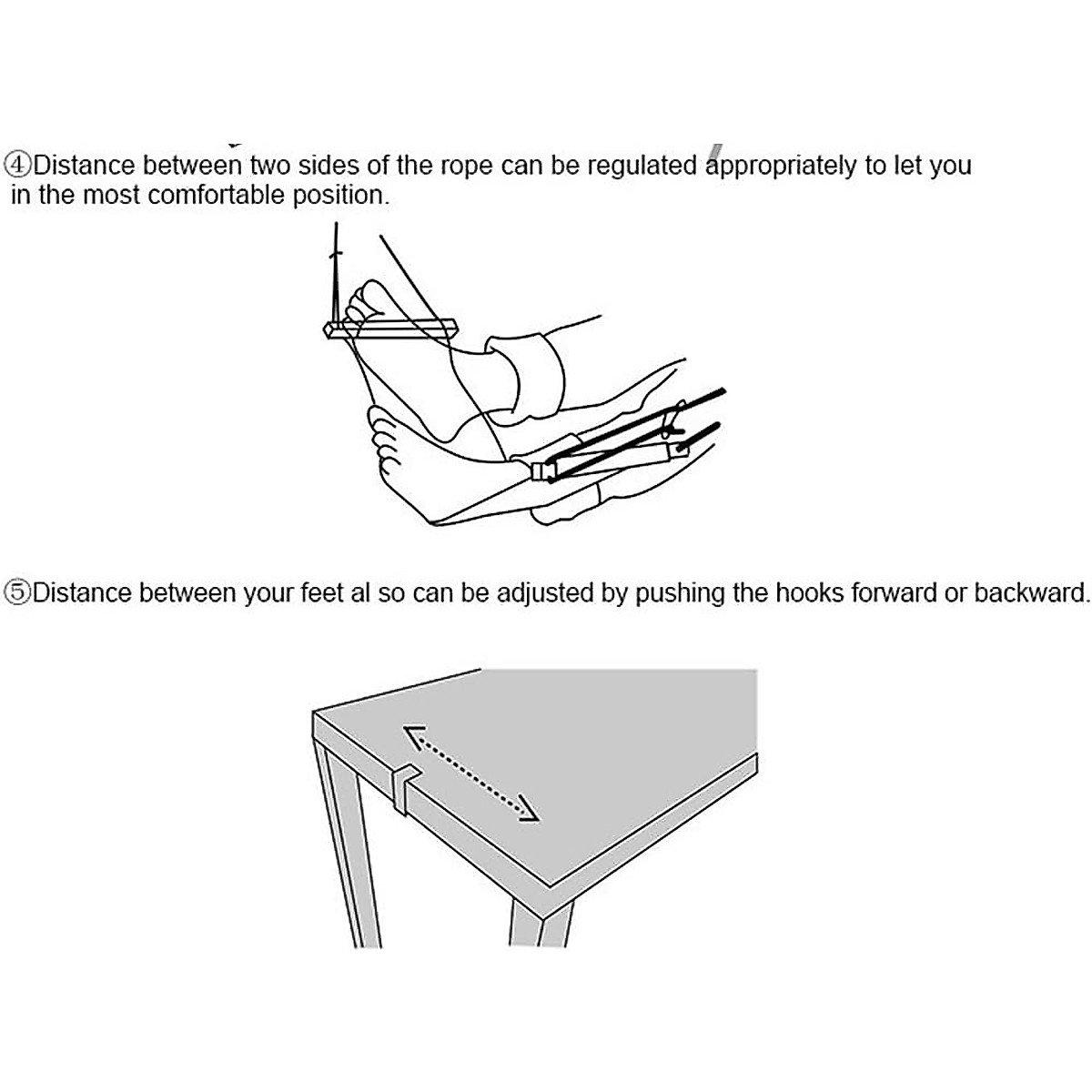 ④Distance between two sides of the rope can be regulated appropriately to let you in the most comfortable position.

⑤Distance between your feet al so can be adjusted by pushing the hooks forward or backward.