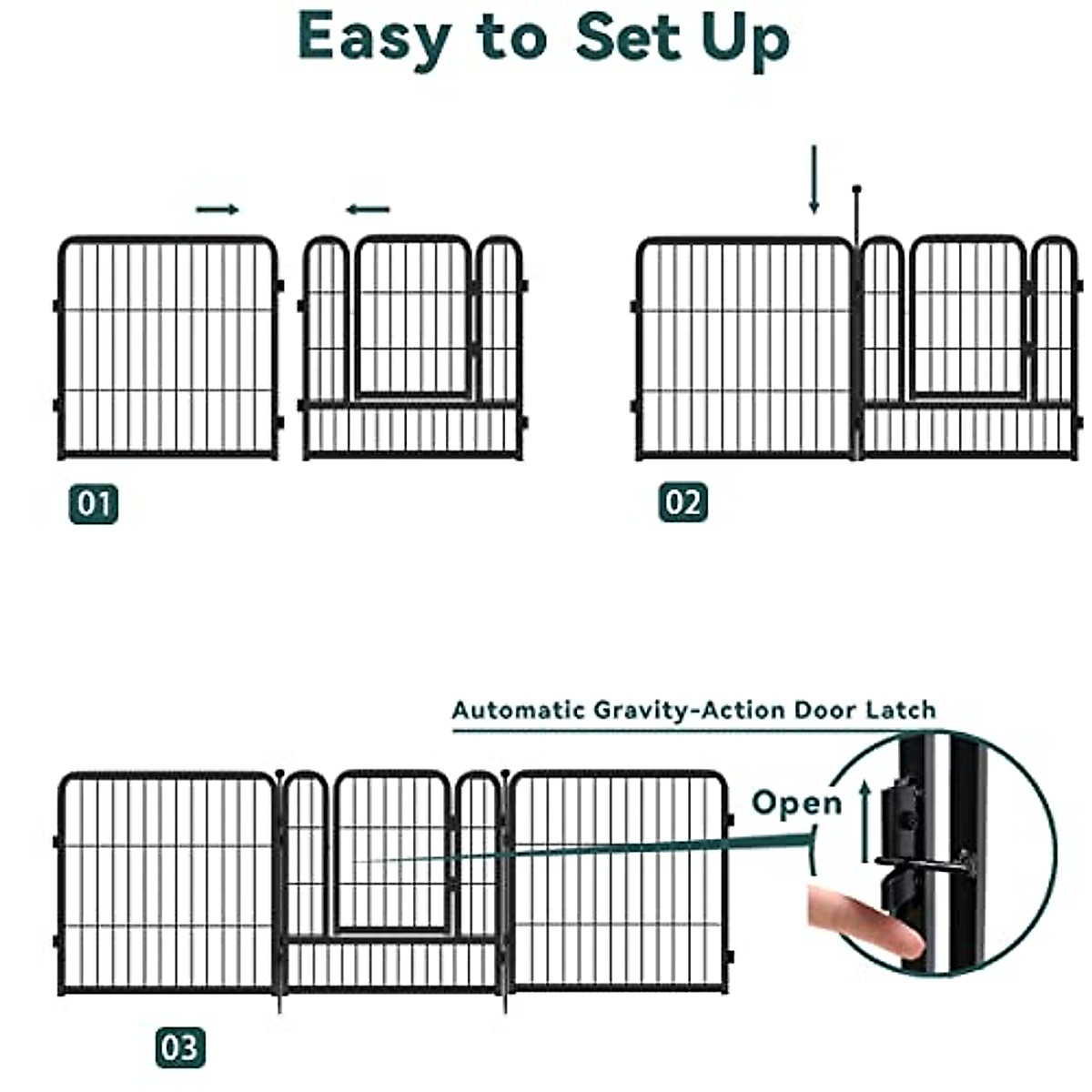 Easy to Set Up

01

02

Automatic Gravity-Action Door Latch

Open

03