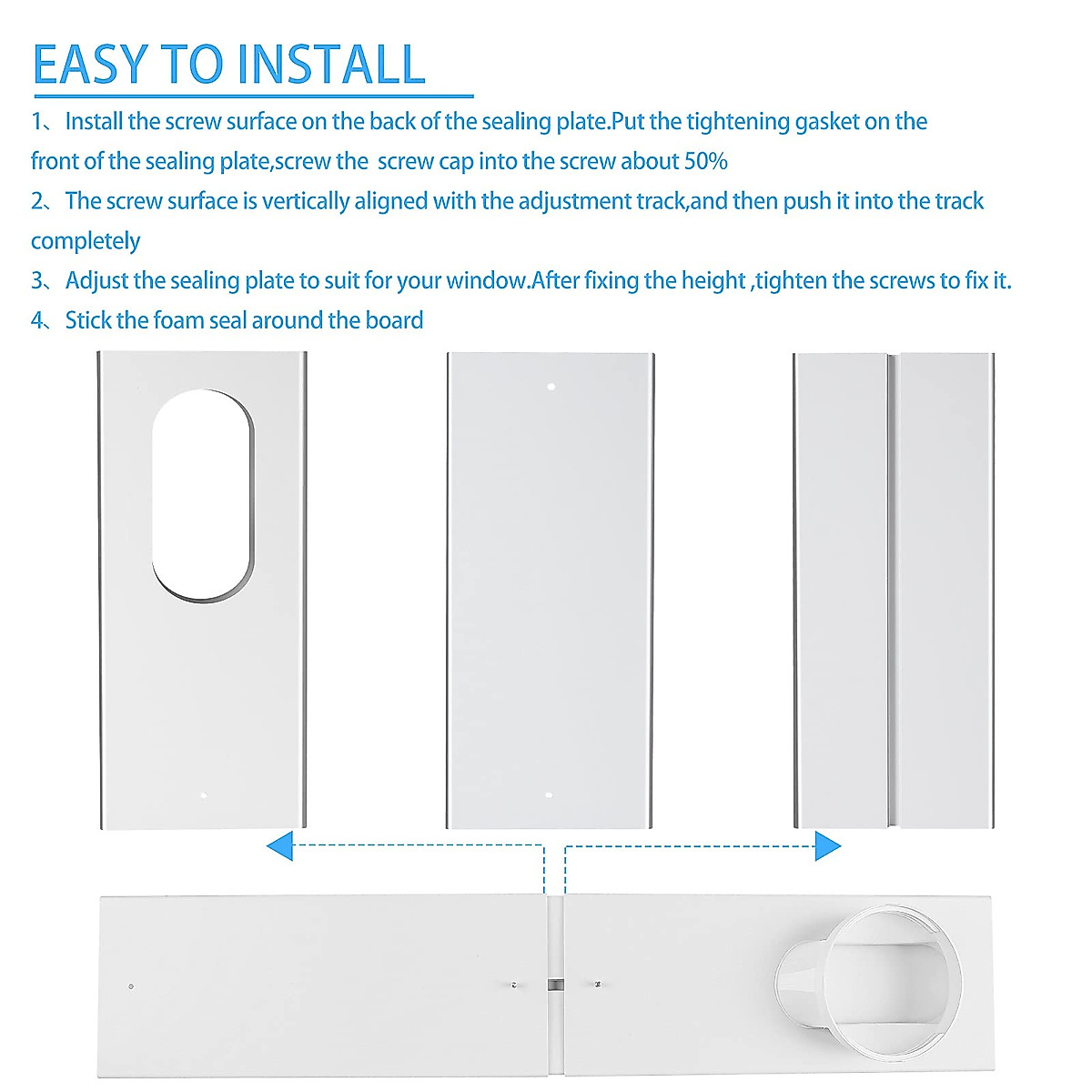 EASY TO INSTALL

1、Install the screw surface on the back of the sealing plate.Put the tightening gasket on the front of the sealing plate,screw the screw cap into the screw about 50%

2、The screw surface is vertically aligned with the adjustment track,and then push it into the track completely

3、Adjust the sealing plate to suit for your window.After fixing the height ,tighten the screws to fix it.

4、Stick the foam seal around the board