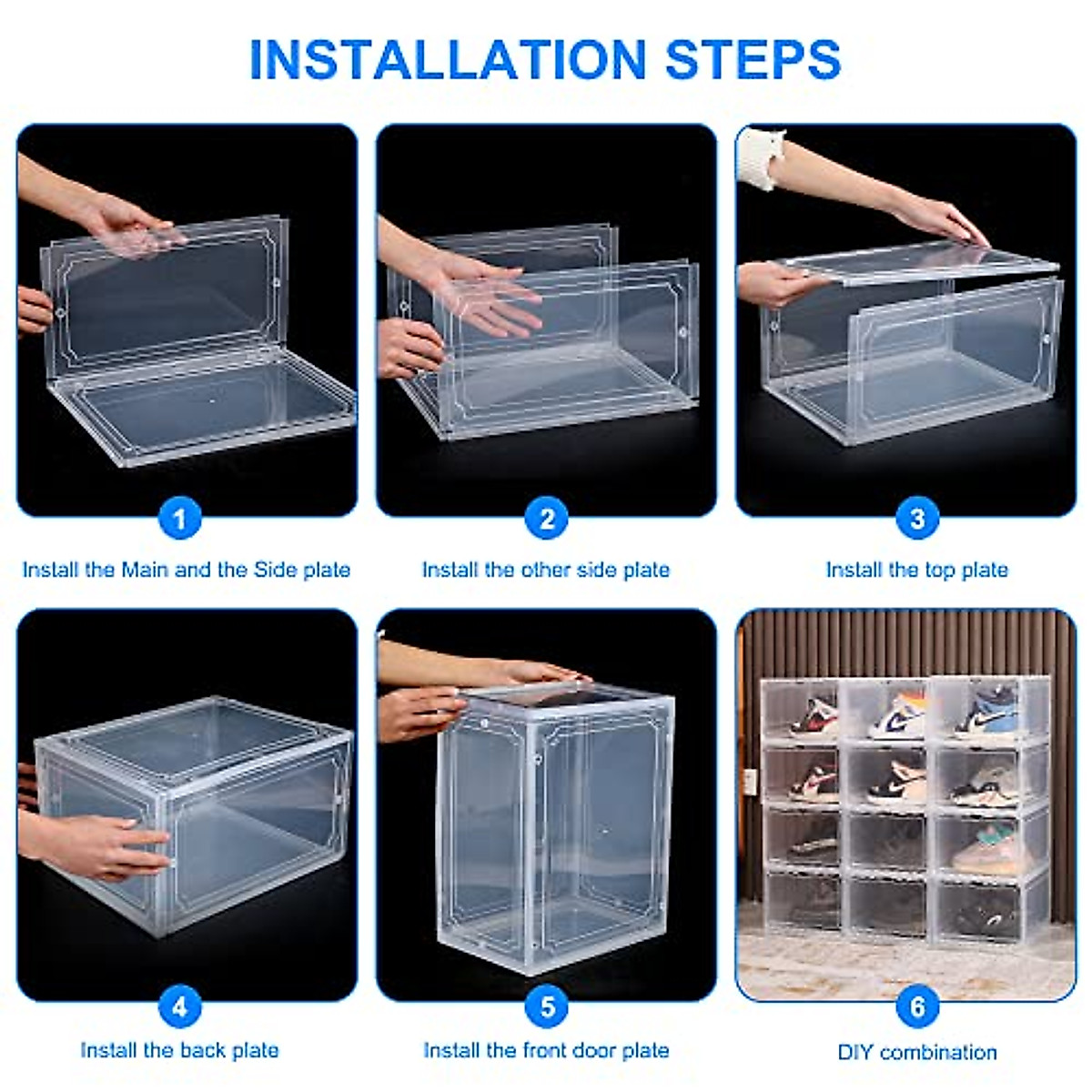 INSTALLATION STEPS

1
Install the Main and the Side plate

2
Install the other side plate

3
Install the top plate

4
Install the back plate

5
Install the front door plate

6
DIY combination