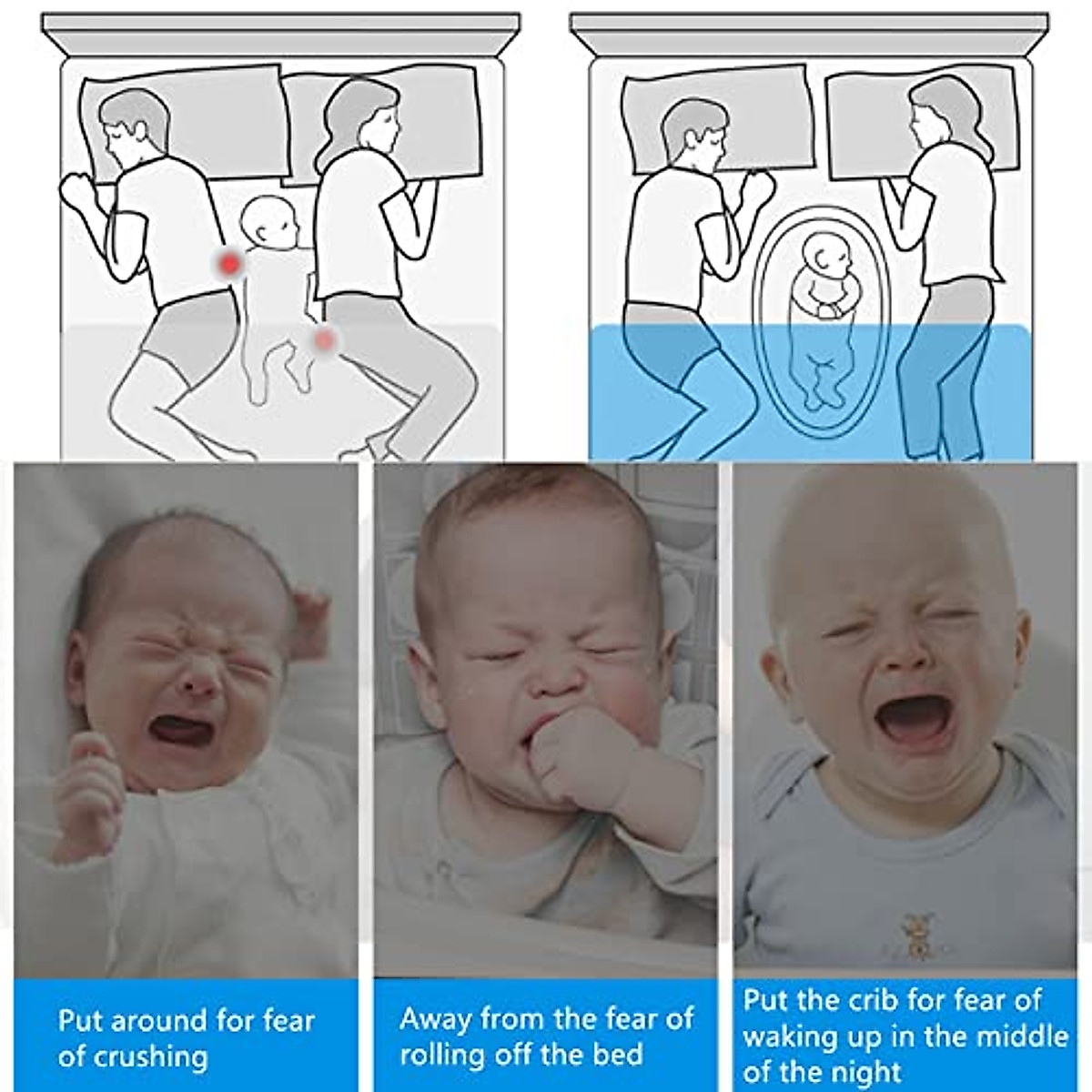 Put around for fear of crushing

Away from the fear of rolling off the bed

Put the crib for fear of waking up in the middle of the night