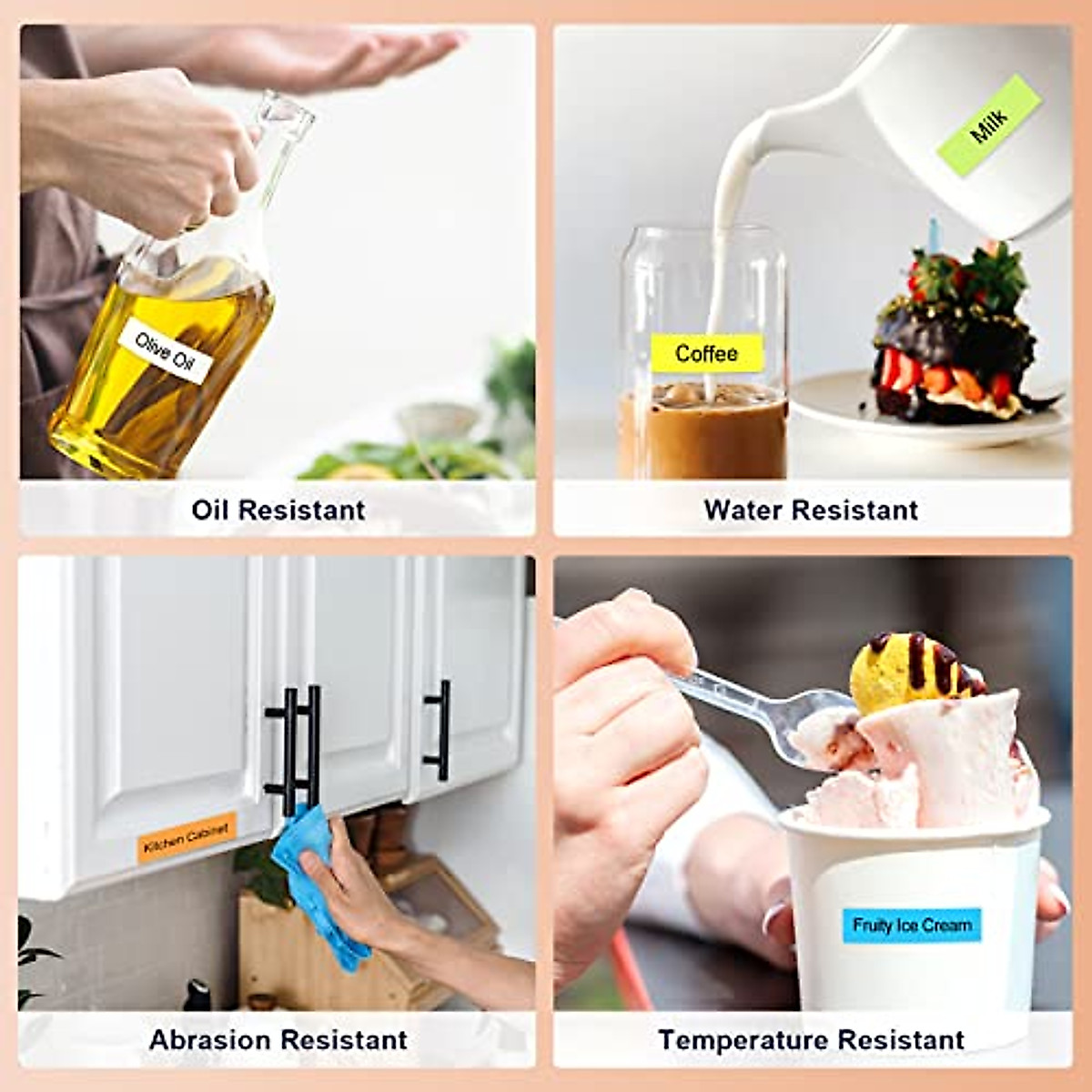 Olive Oil

Oil Resistant

Milk

Coffee

Water Resistant

Kitchen Cabinet

Abrasion Resistant

Fruity Ice Cream

Temperature Resistant