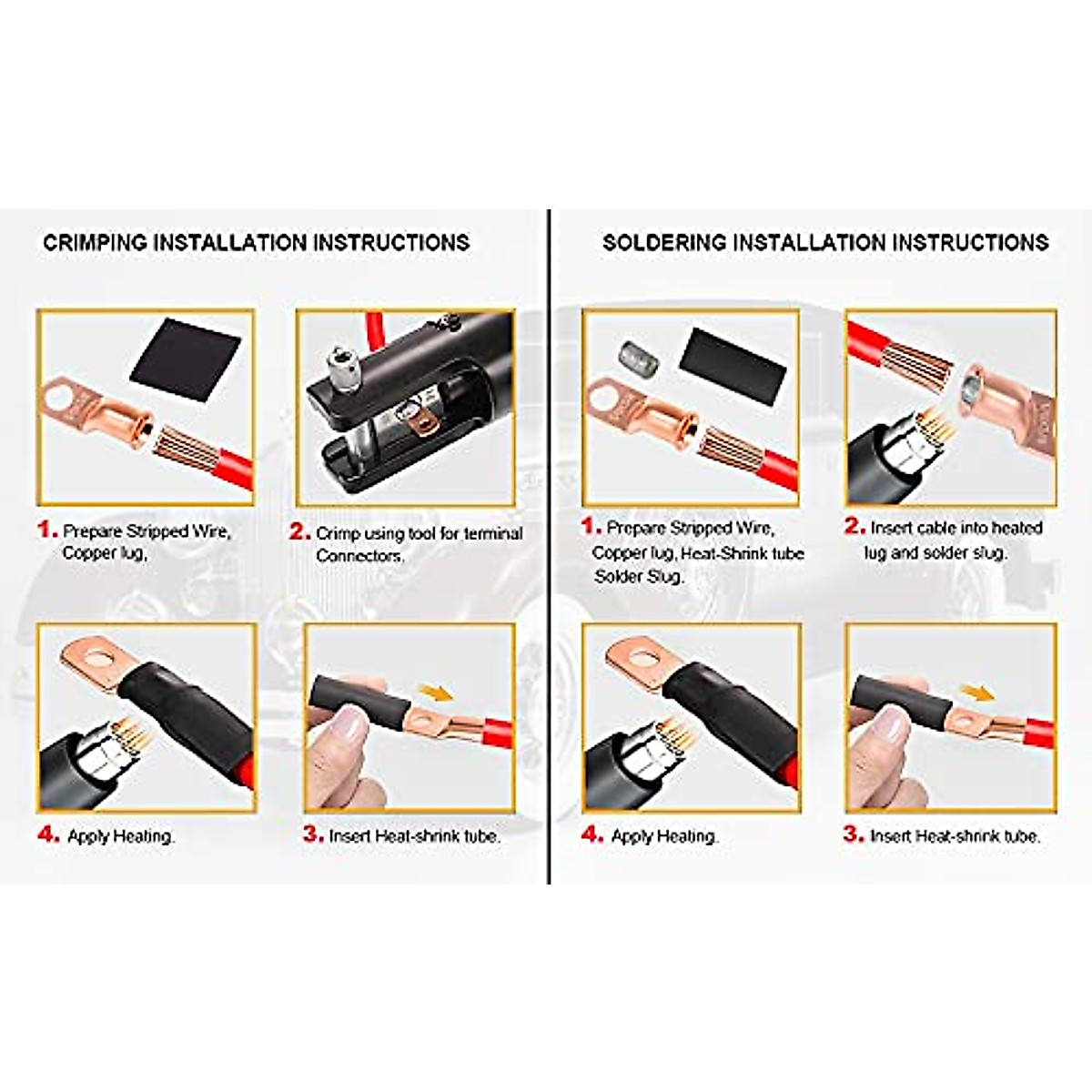 CRIMPING INSTALLATION INSTRUCTIONS

1. Prepare Stripped Wire, Copper lug,

2. Crimp using tool for terminal Connectors.

4. Apply Heating.

3. Insert Heat-shrink tube.

SOLDERING INSTALLATION INSTRUCTIONS

1. Prepare Stripped Wire, Copper lug, Heat-Shrink tube Solder Slug.

2. Insert cable into heated lug and solder slug.

4. Apply Heating.

3. Insert Heat-shrink tube.