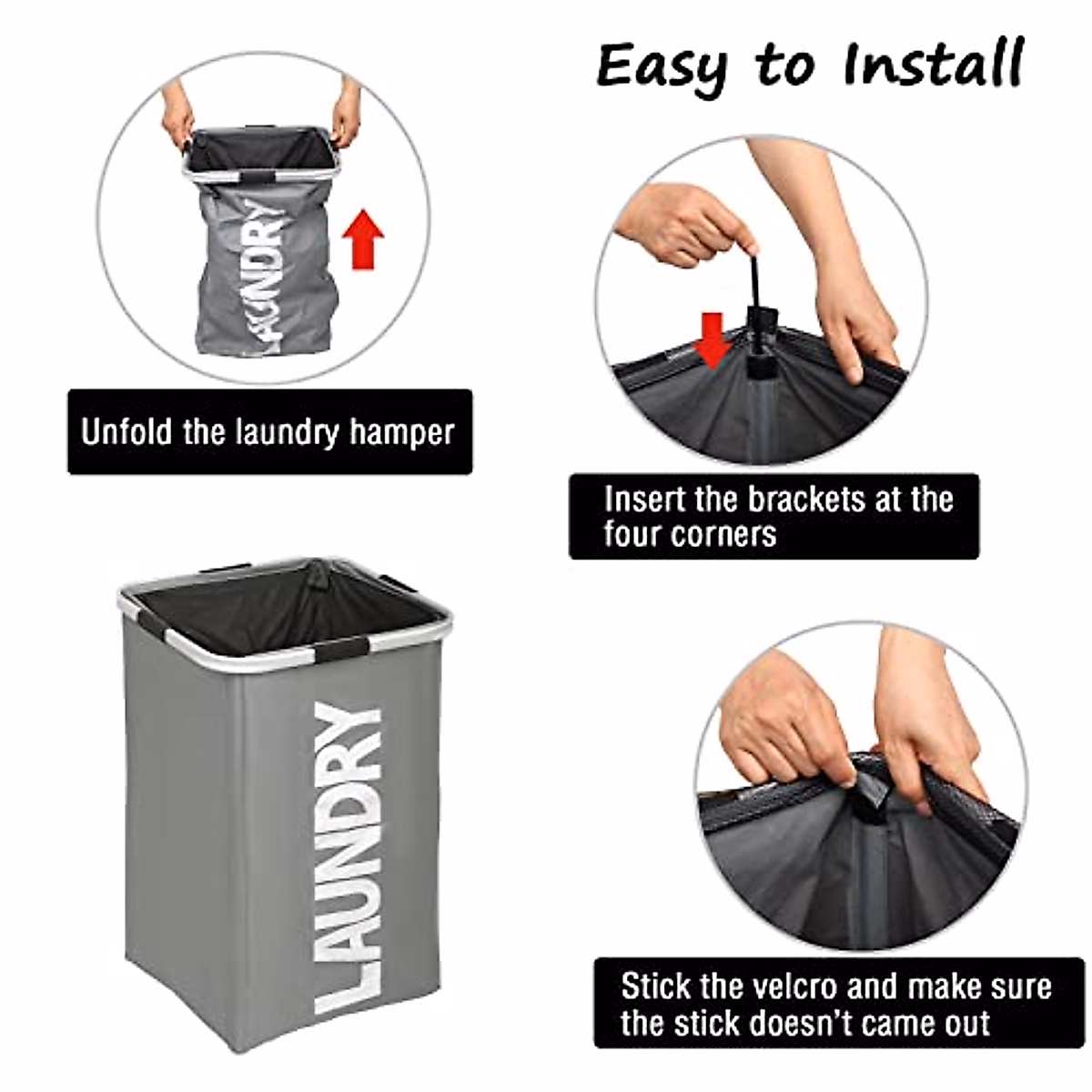 Easy to Install

LAUNDRY

Unfold the laundry hamper

Insert the brackets at the four corners

LAUNDRY

Stick the velcro and make sure the stick doesn't came out