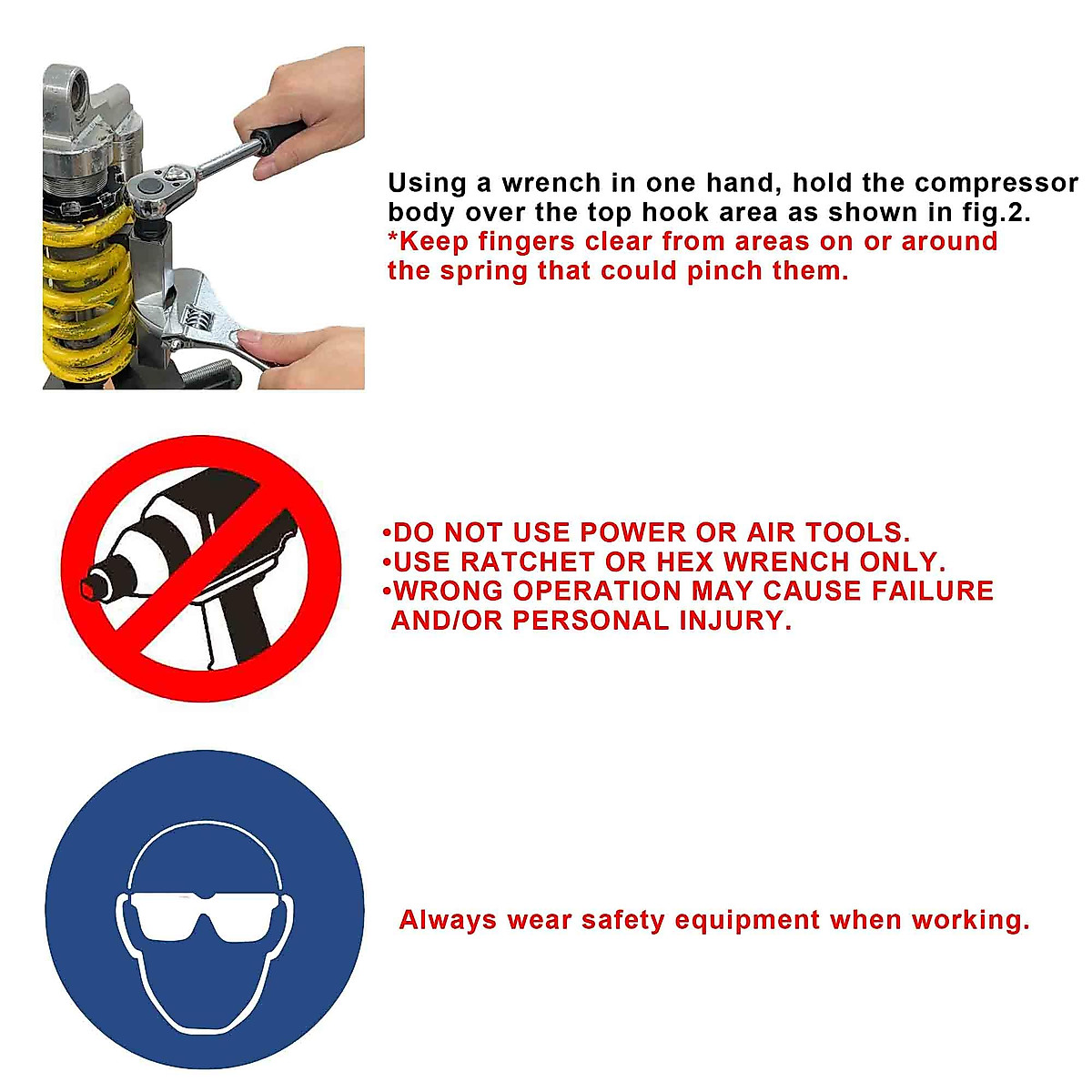 Using a wrench in one hand, hold the compressor body over the top hook area as shown in fig.2.
*Keep fingers clear from areas on or around the spring that could pinch them.

•DO NOT USE POWER OR AIR TOOLS.
•USE RATCHET OR HEX WRENCH ONLY.
•WRONG OPERATION MAY CAUSE FAILURE AND/OR PERSONAL INJURY.

Always wear safety equipment when working.