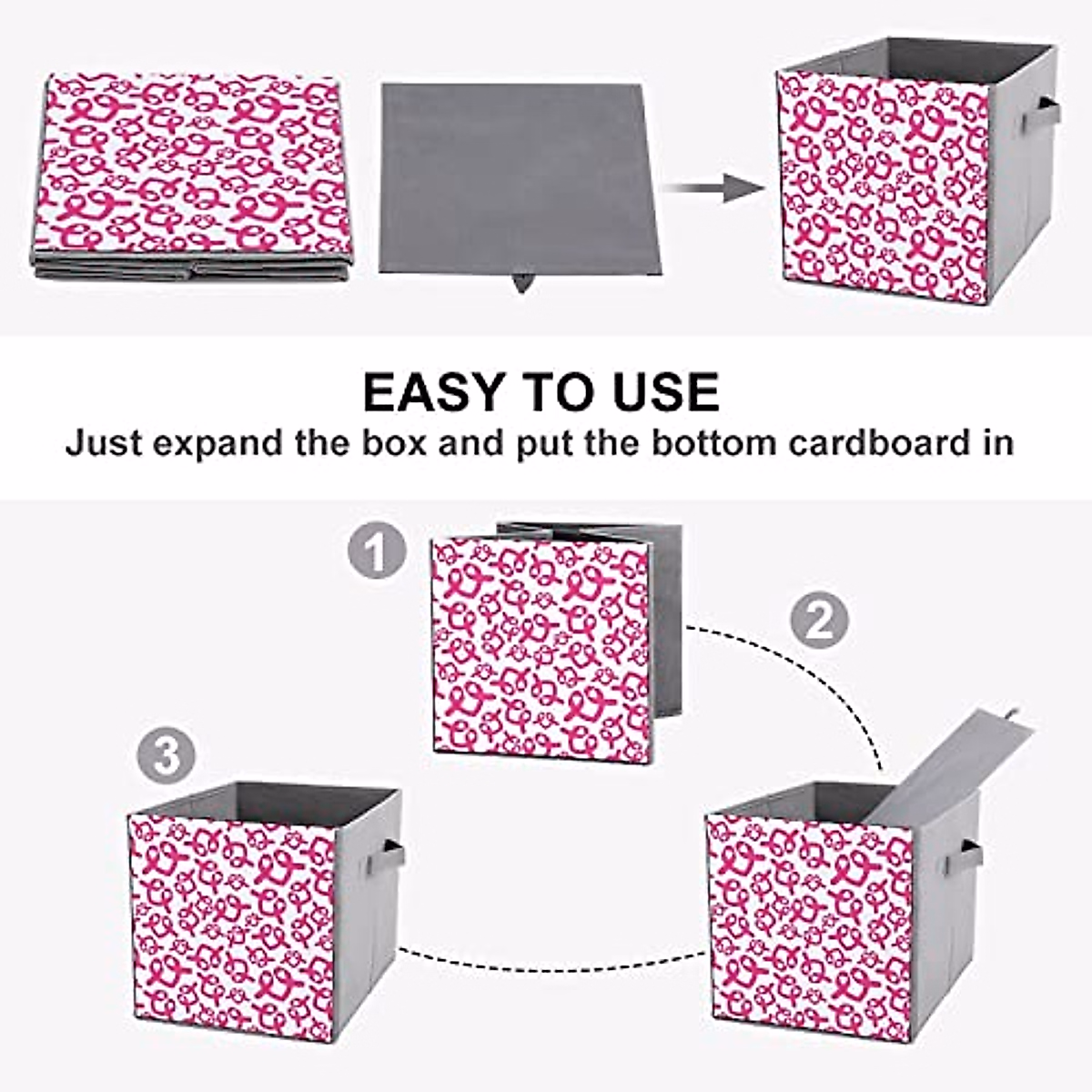 EASY TO USE
Just expand the box and put the bottom cardboard in

1

2

3