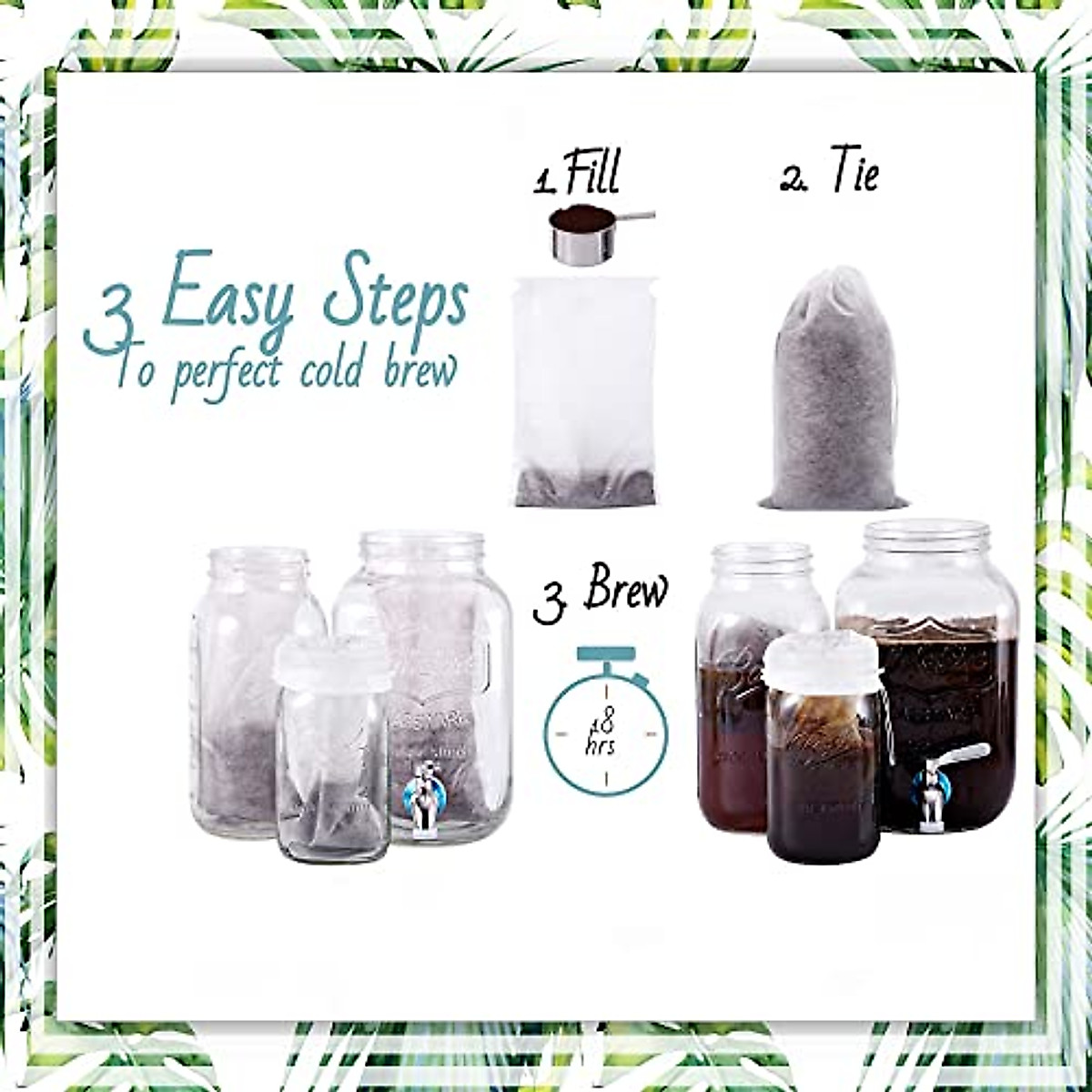 3 Easy Steps
To perfect cold brew

1. Fill

2. Tie

3. Brew

18 hrs