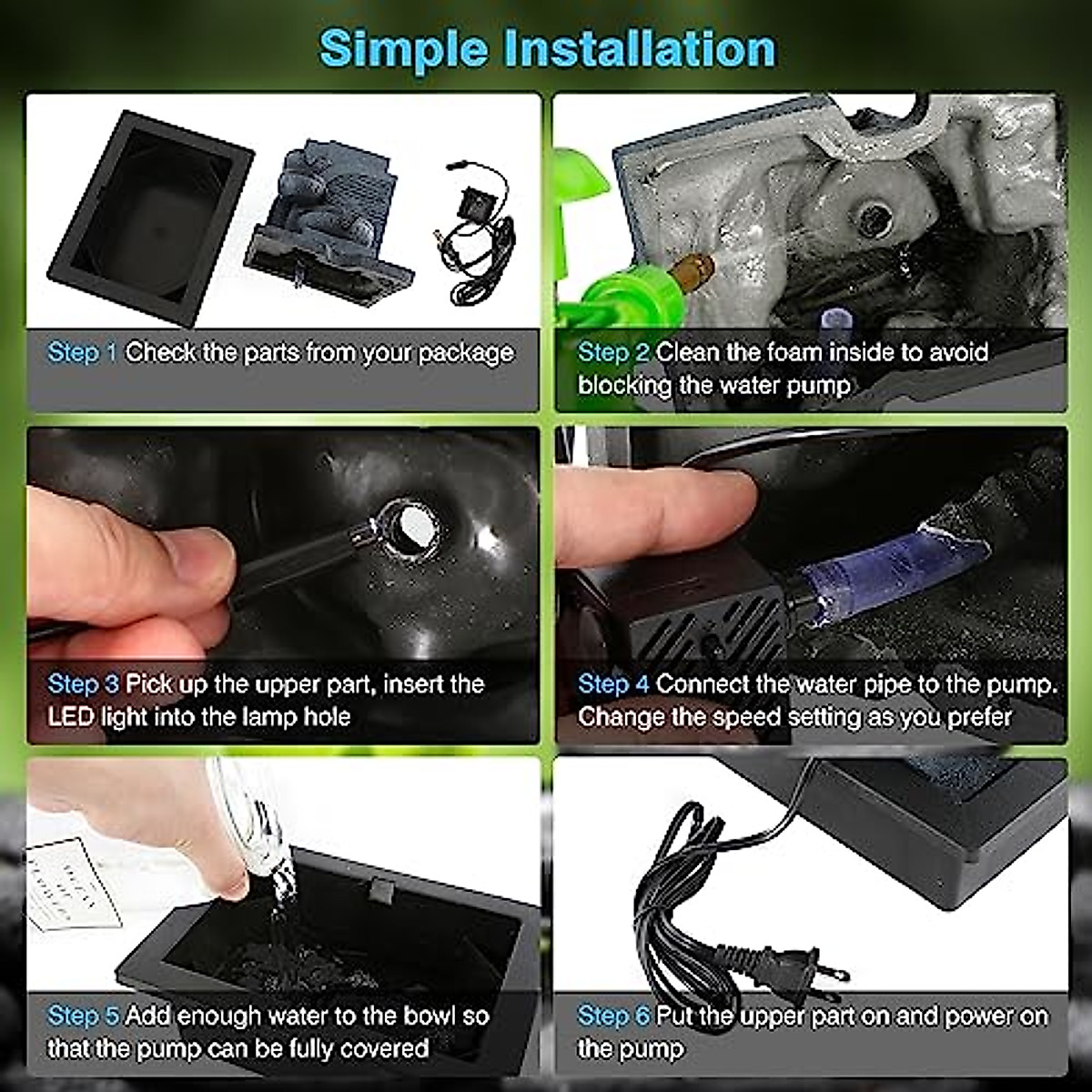 Simple Installation

Step 1 Check the parts from your package

Step 2 Clean the foam inside to avoid blocking the water pump

Step 3 Pick up the upper part, insert the LED light into the lamp hole

Step 4 Connect the water pipe to the pump. Change the speed setting as you prefer

Step 5 Add enough water to the bowl so that the pump can be fully covered

Step 6 Put the upper part on and power on the pump