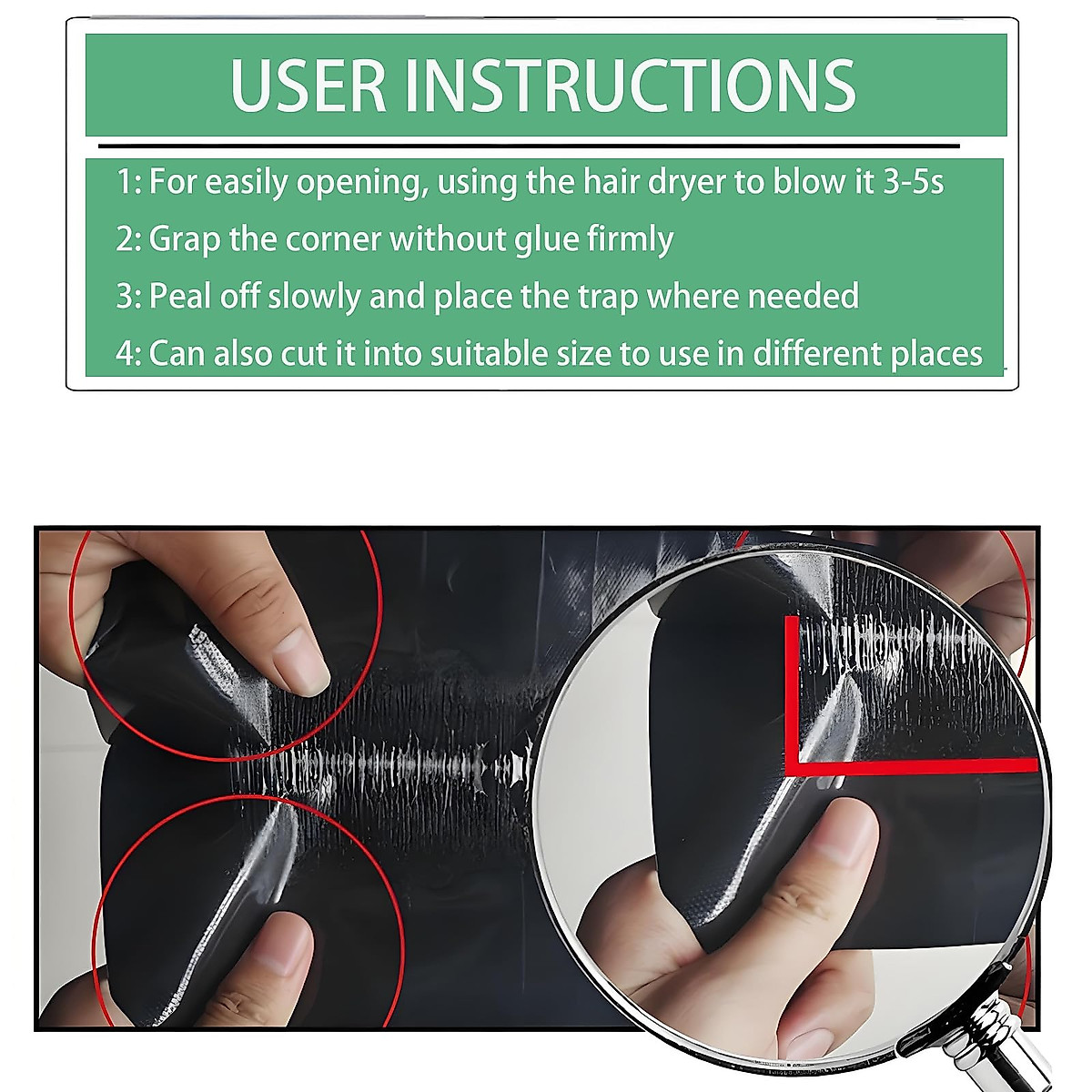 USER INSTRUCTIONS

1: For easily opening, using the hair dryer to blow it 3-5s

2: Grap the corner without glue firmly

3: Peal off slowly and place the trap where needed

4: Can also cut it into suitable size to use in different places