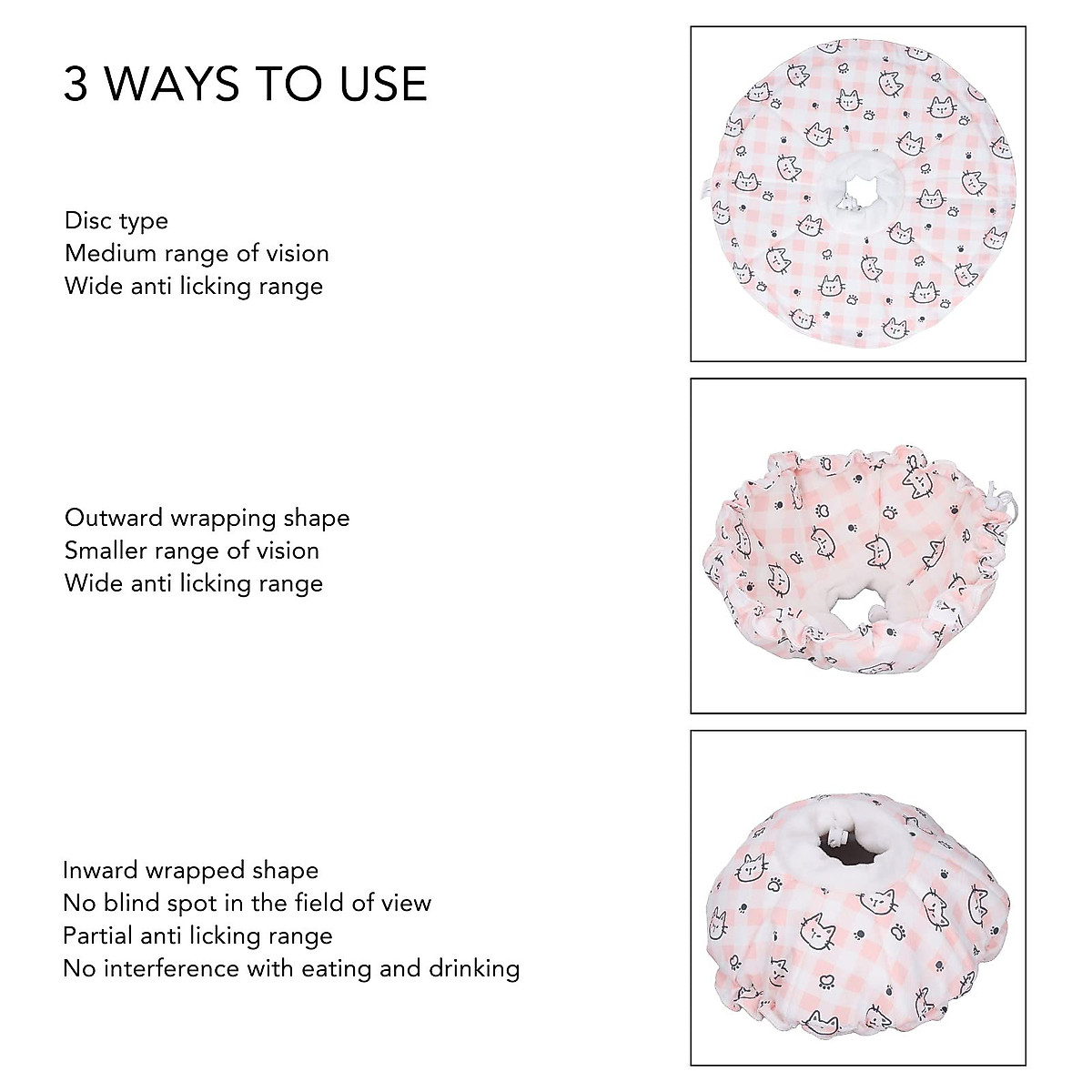 3 WAYS TO USE

Disc type
Medium range of vision
Wide anti licking range

Outward wrapping shape
Smaller range of vision
Wide anti licking range

Inward wrapped shape
No blind spot in the field of view
Partial anti licking range
No interference with eating and drinking