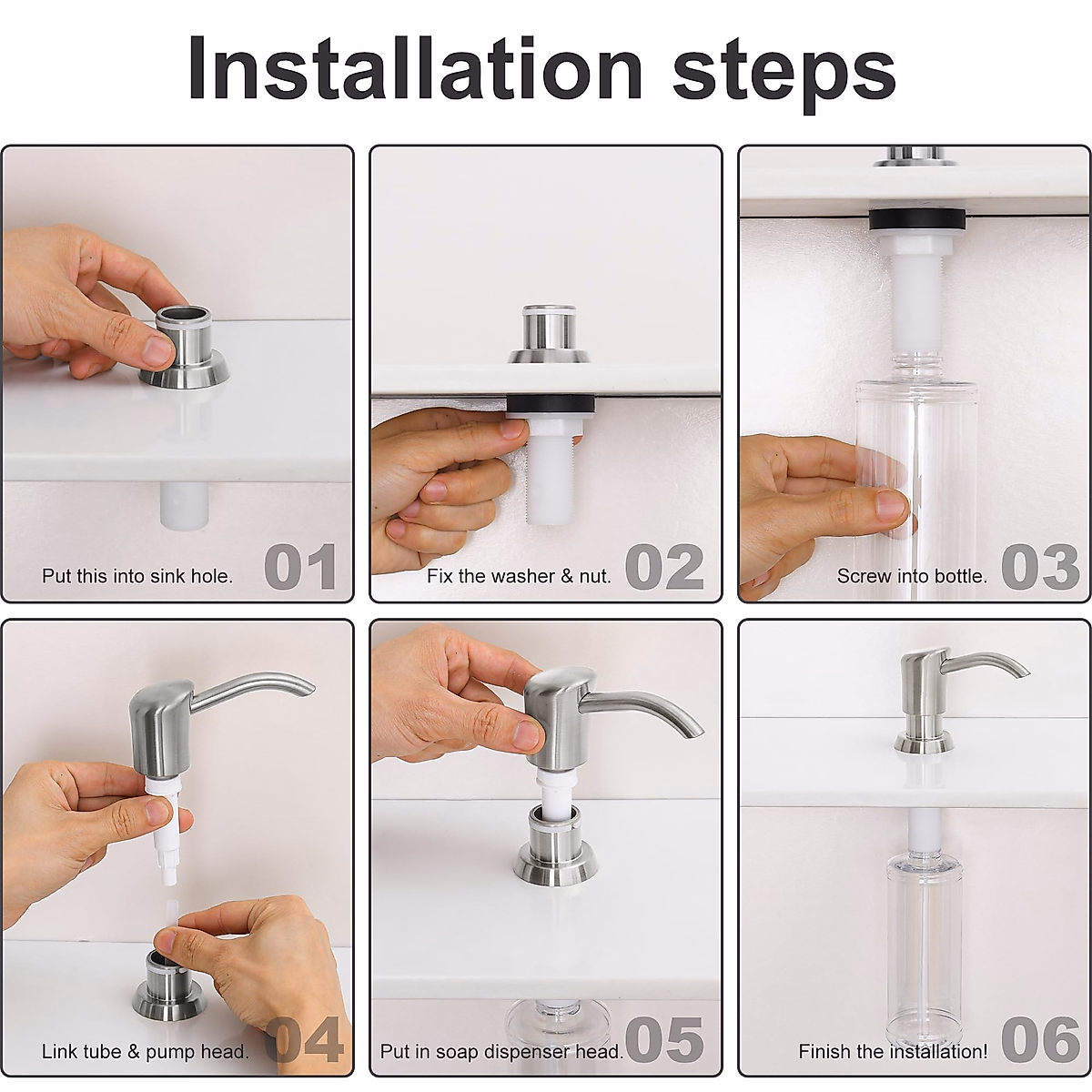 Installation steps

Put this into sink hole. 01

Fix the washer & nut. 02

Screw into bottle. 03

Link tube & pump head. 04

Put in soap dispenser head. 05

Finish the installation! 06