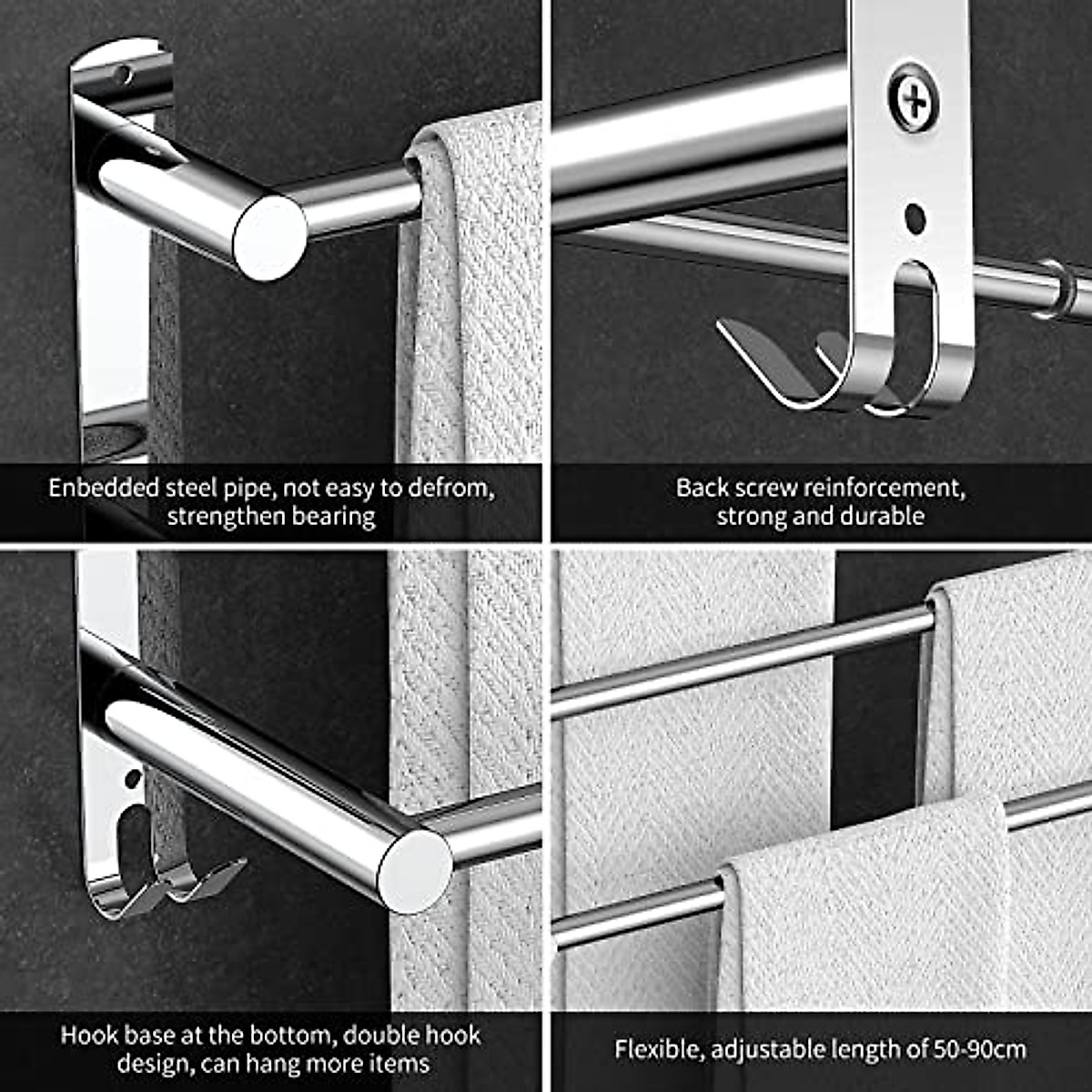 Enbedded steel pipe, not easy to defrom, strengthen bearing

Back screw reinforcement, strong and durable

Hook base at the bottom, double hook design, can hang more items

Flexible, adjustable length of 50-90cm